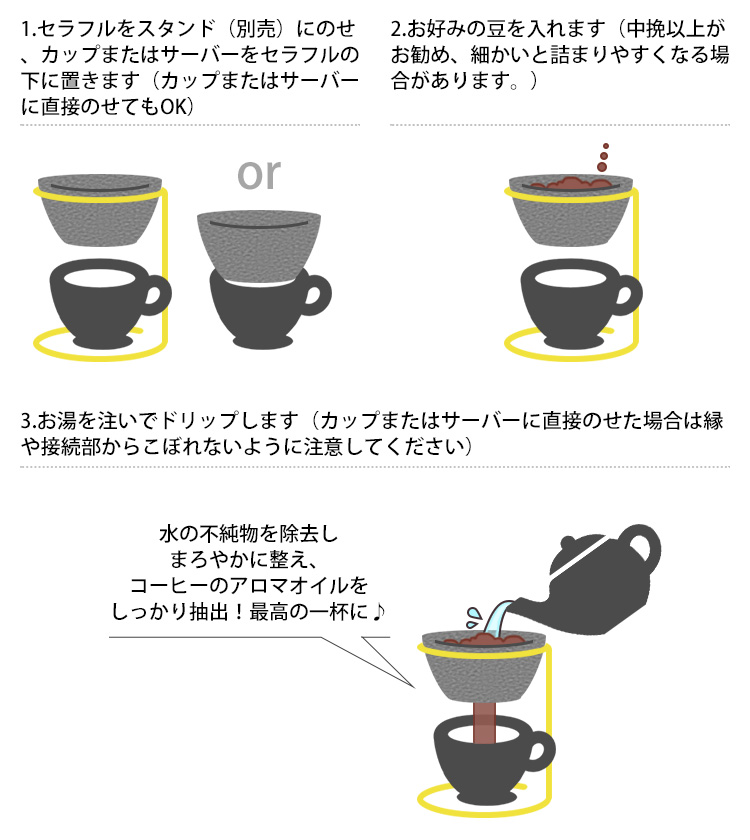 1.セラフルをスタンド（別売）にのせ、カップまたはサーバーをセラフルの下に置きます（カップまたはサーバーに直接のせてもOK）

or

2.お好みの豆を入れます（中挽以上がお勧め、細かいと詰まりやすくなる場合があります。）

3.お湯を注いでドリップします（カップまたはサーバーに直接のせた場合は縁や接続部からこぼれないように注意してください）

水の不純物を除去し
まろやかに整え、
コーヒーのアロマオイルを
しっかり抽出！最高の一杯に♪