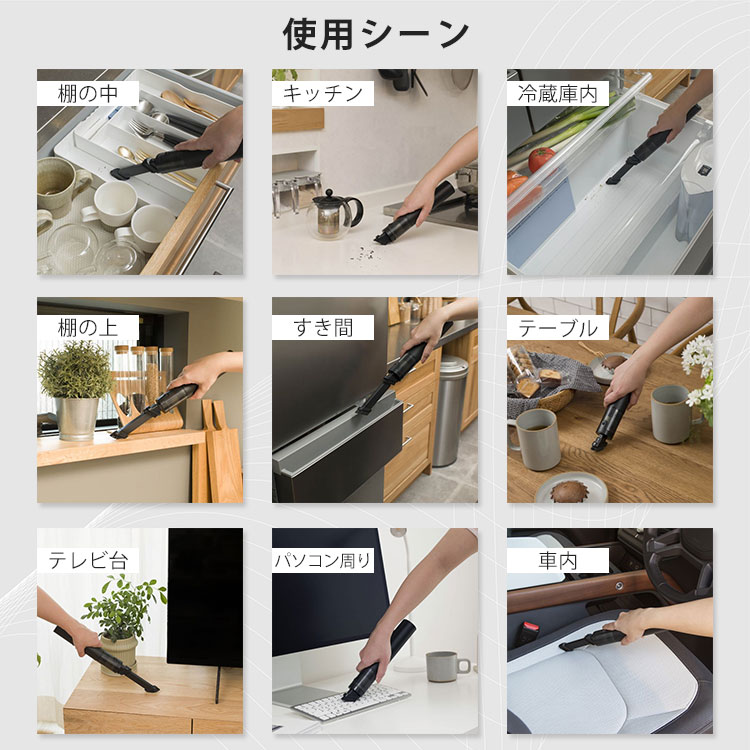 使用シーン

棚の中

キッチン

冷蔵庫内

棚の上

すき間

テーブル

テレビ台

パソコン周り

車内