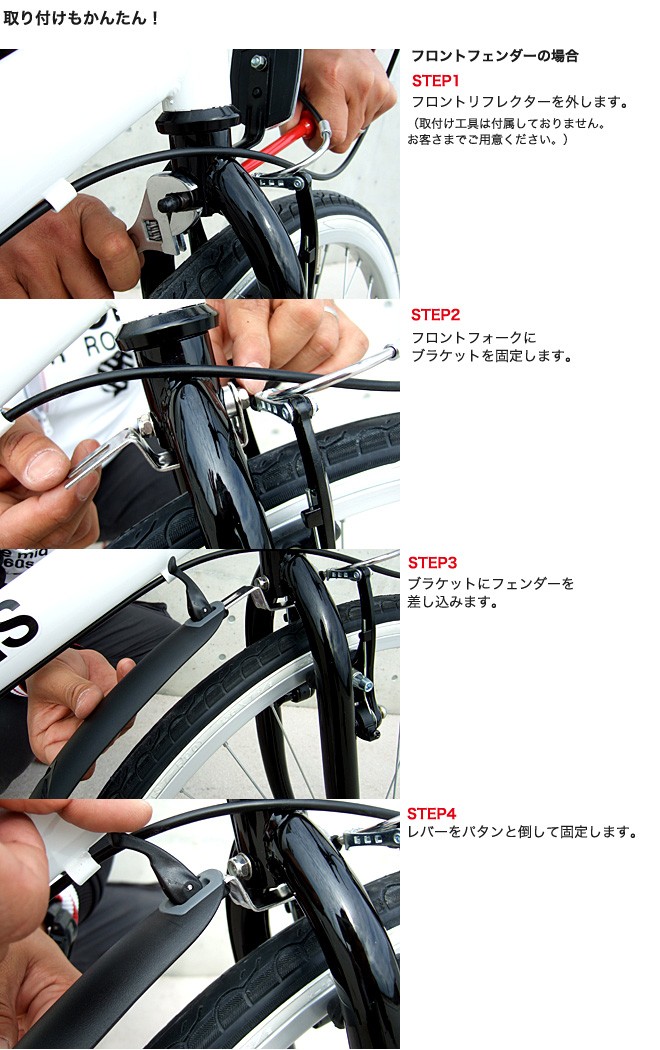 取り付けもかんたん！

フロントフェンダーの場合

STEP1
フロントリフレクターを外します。
（取付け工具は付属しておりません。お客さまでご用意ください。）

STEP2
フロントフォークにブラケットを固定します。

STEP3
ブラケットにフェンダーを差し込みます。

STEP4
レバーをパタンと倒して固定します。