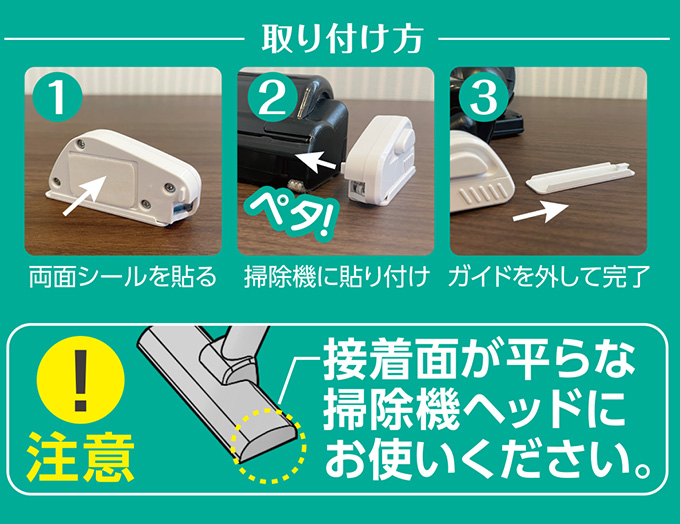 取り付け方

1
両面シールを貼る

2
ペタ!
掃除機に貼り付け

3
ガイドを外して完了

!
注意

接着面が平らな掃除機ヘッドにお使いください。