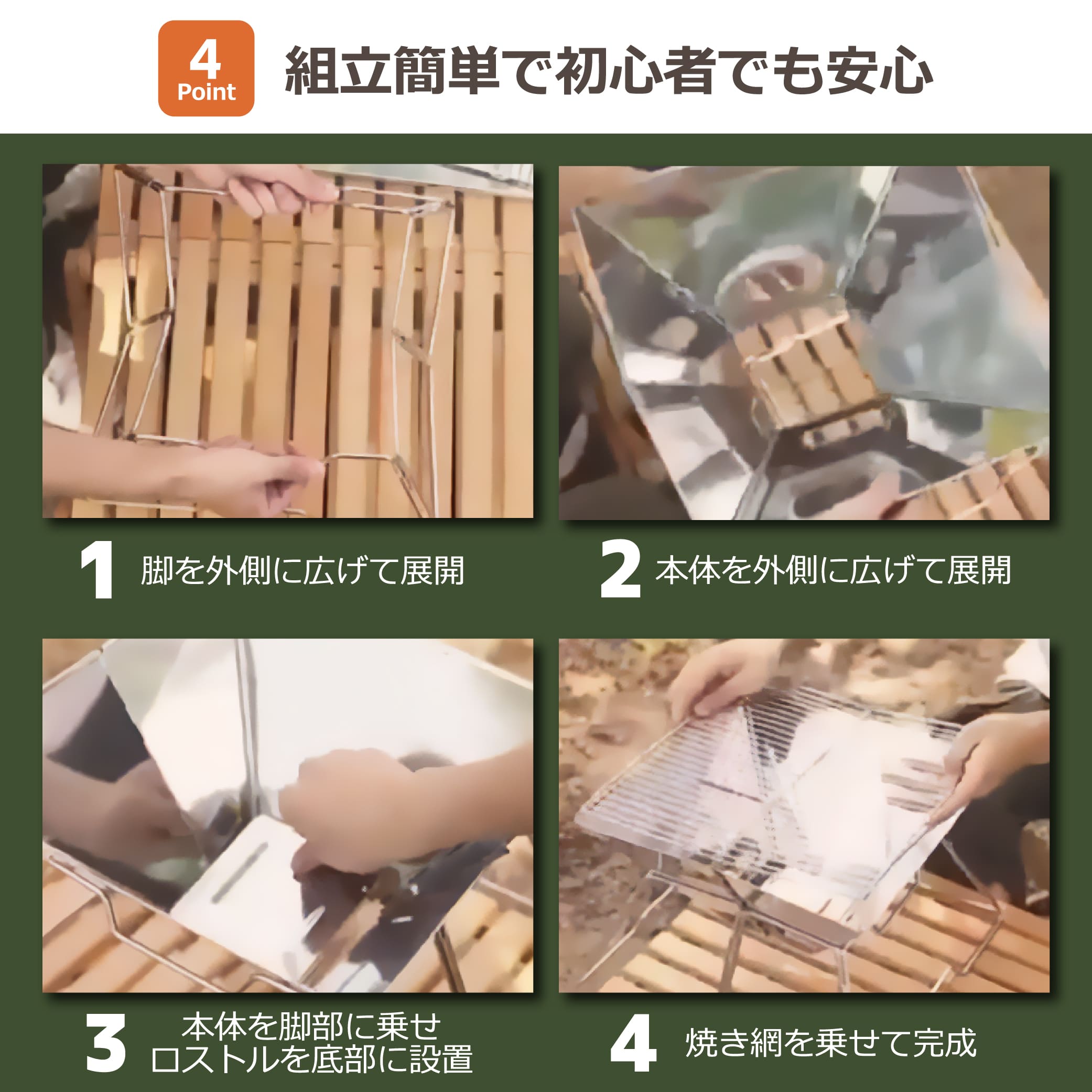 4 Point

組立簡単で初心者でも安心

1 脚を外側に広げて展開

2 本体を外側に広げて展開

3 本体を脚部に乗せ
ロストルを底部に設置

4 焼き網を乗せて完成