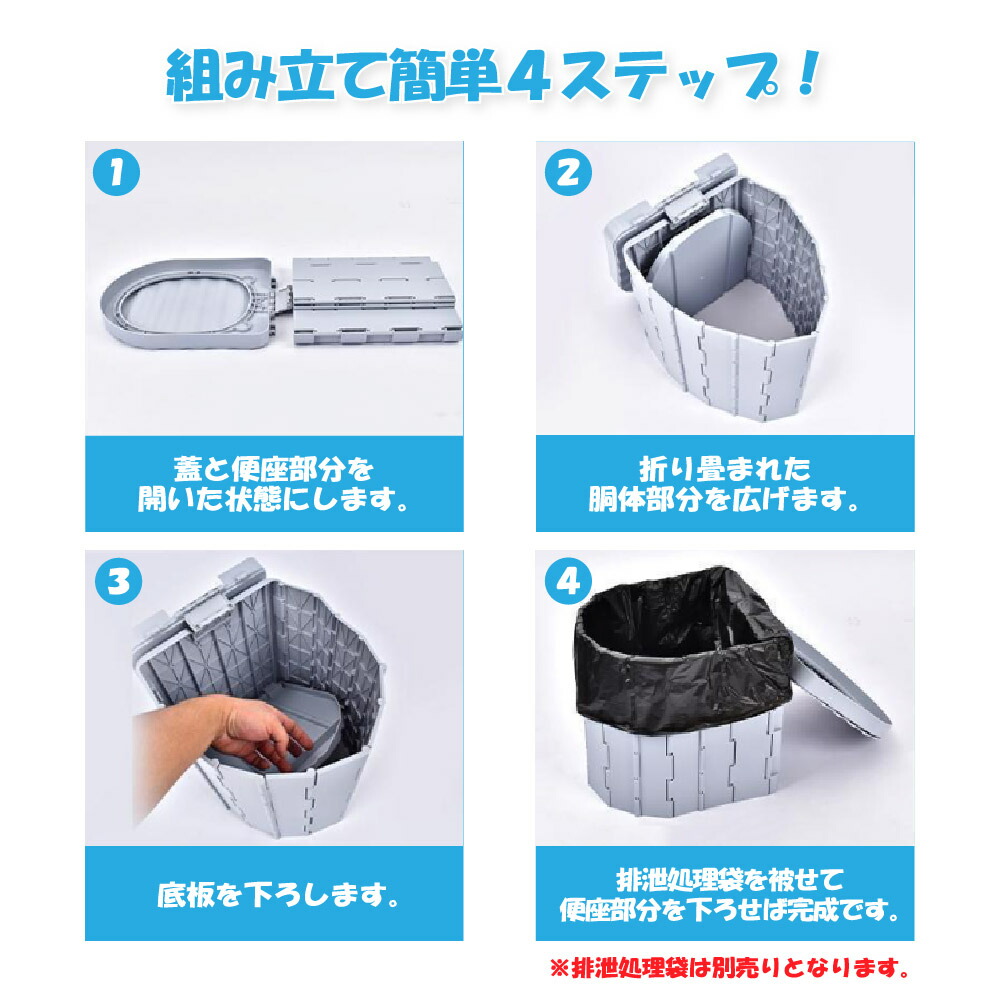 組み立て簡単4ステップ！

1

蓋と便座部分を開いた状態にします。

2

折り畳まれた胴体部分を広げます。

3

底板を下ろします。

4

排泄処理袋を被せて便座部分を下ろせば完成です。

※排泄処理袋は別売りとなります。