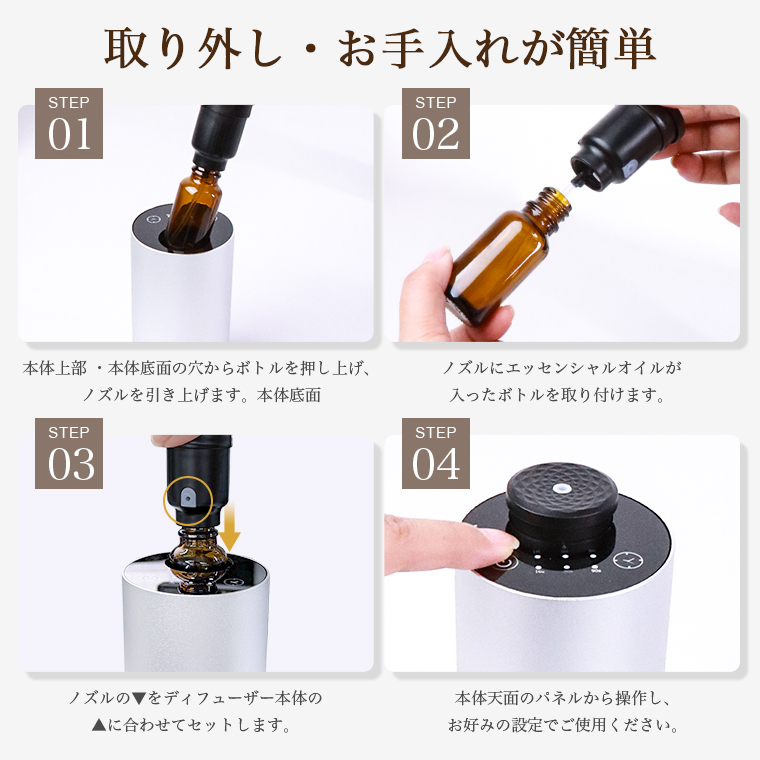 取り外し・お手入れが簡単

STEP
01

本体上部 ・本体底面の穴からボトルを押し上げ、ノズルを引き上げます。本体底面

STEP
02

ノズルにエッセンシャルオイルが入ったボトルを取り付けます。

STEP
03

ノズルの▼をディフューザー本体の▲に合わせてセットします。

STEP
04

本体天面のパネルから操作し、お好みの設定でご使用ください。