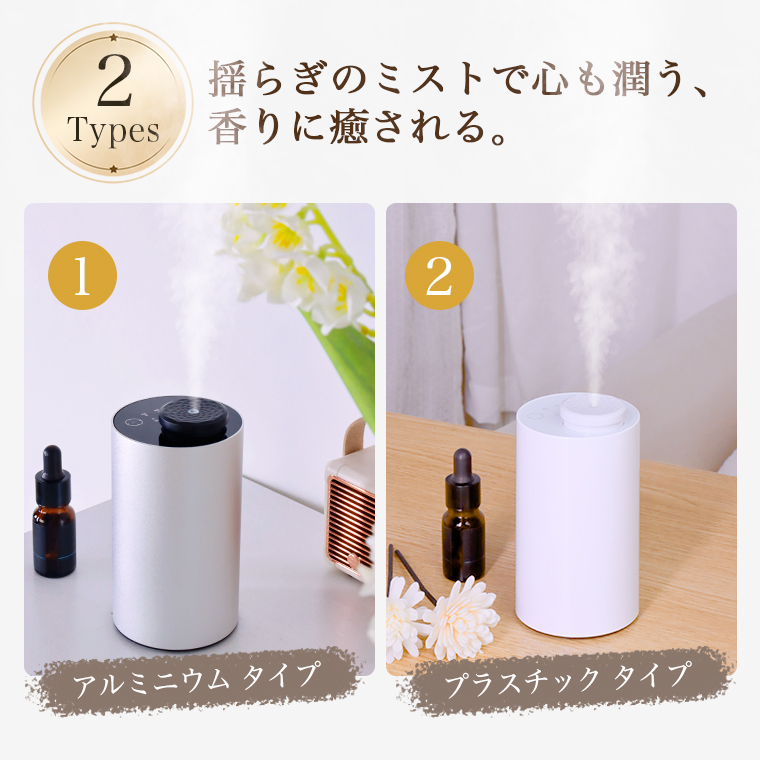 2
Types

揺らぎのミストで心も潤う、
香りに癒される。

1

アルミニウム タイプ

2

プラスチック タイプ