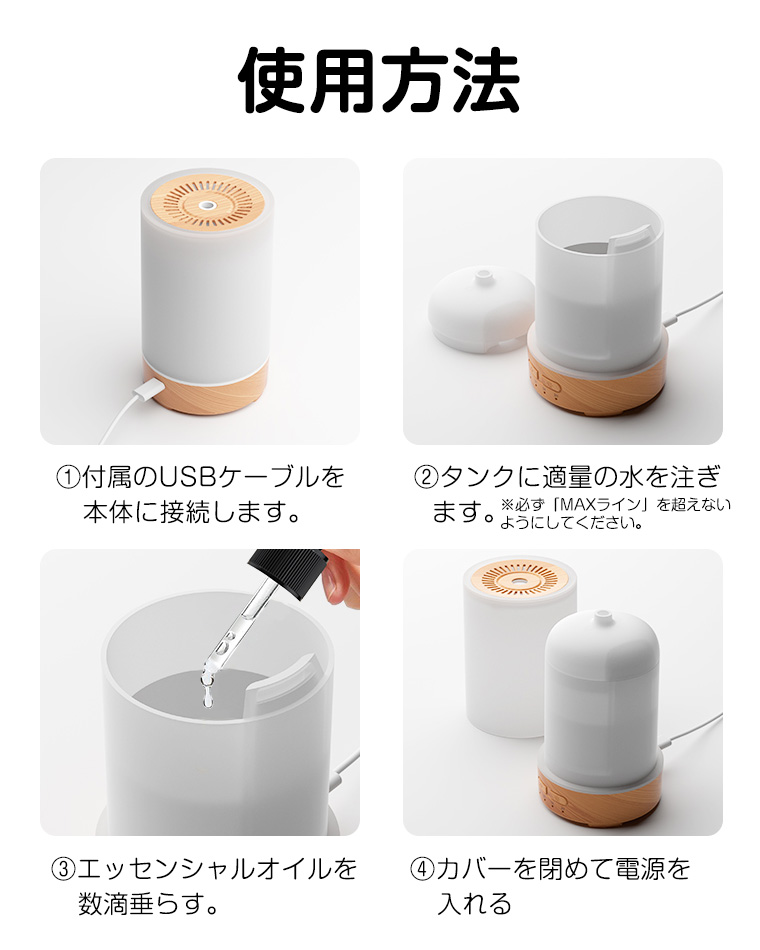 使用方法

①付属のUSBケーブルを本体に接続します。

②タンクに適量の水を注ぎます。※必ず「MAXライン」を超えないようにしてください。

③エッセンシャルオイルを数滴垂らす。

④カバーを閉めて電源を入れる