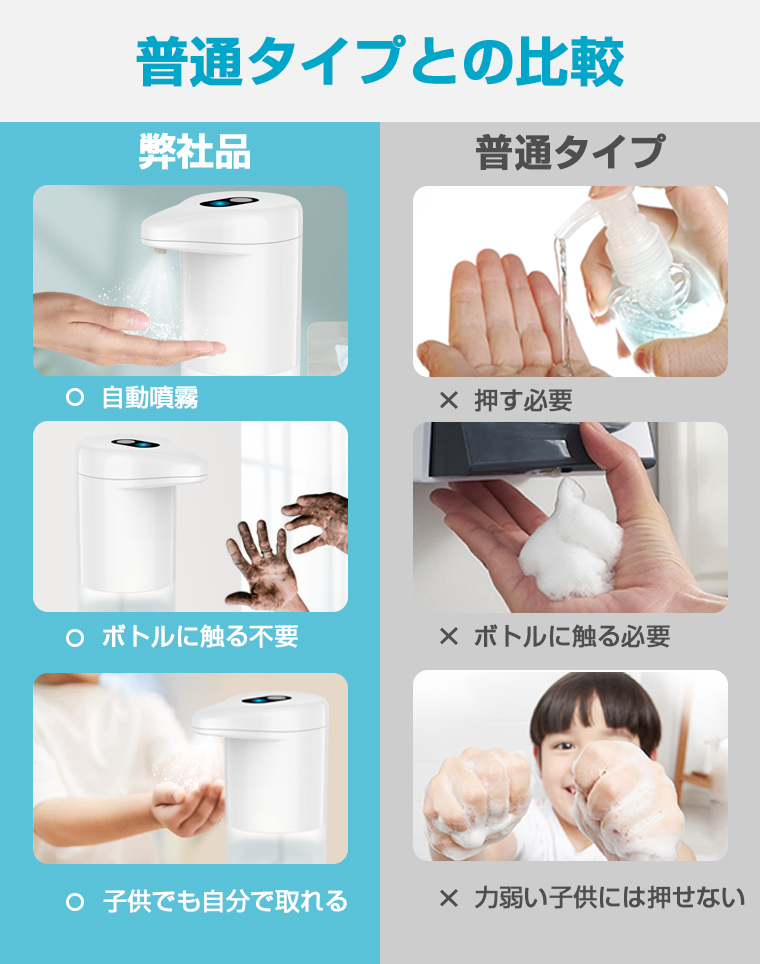 普通タイプとの比較

弊社品

○ 自動噴霧

○ ボトルに触る不要

○ 子供でも自分で取れる

普通タイプ

× 押す必要

× ボトルに触る必要

× 力弱い子供には押せない