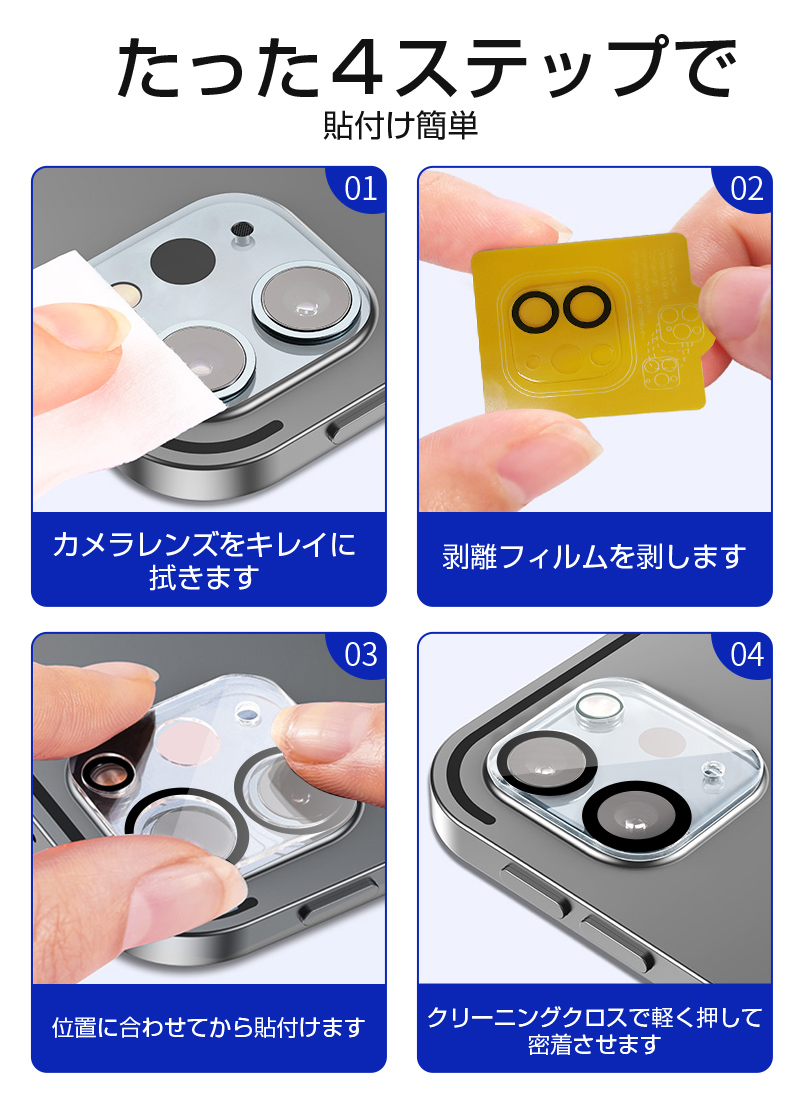 たった4ステップで
貼付け簡単

01
カメラレンズをキレイに拭きます

02
剥離フィルムを剥します

03
位置に合わせてから貼付けます

04
クリーニングクロスで軽く押して密着させます