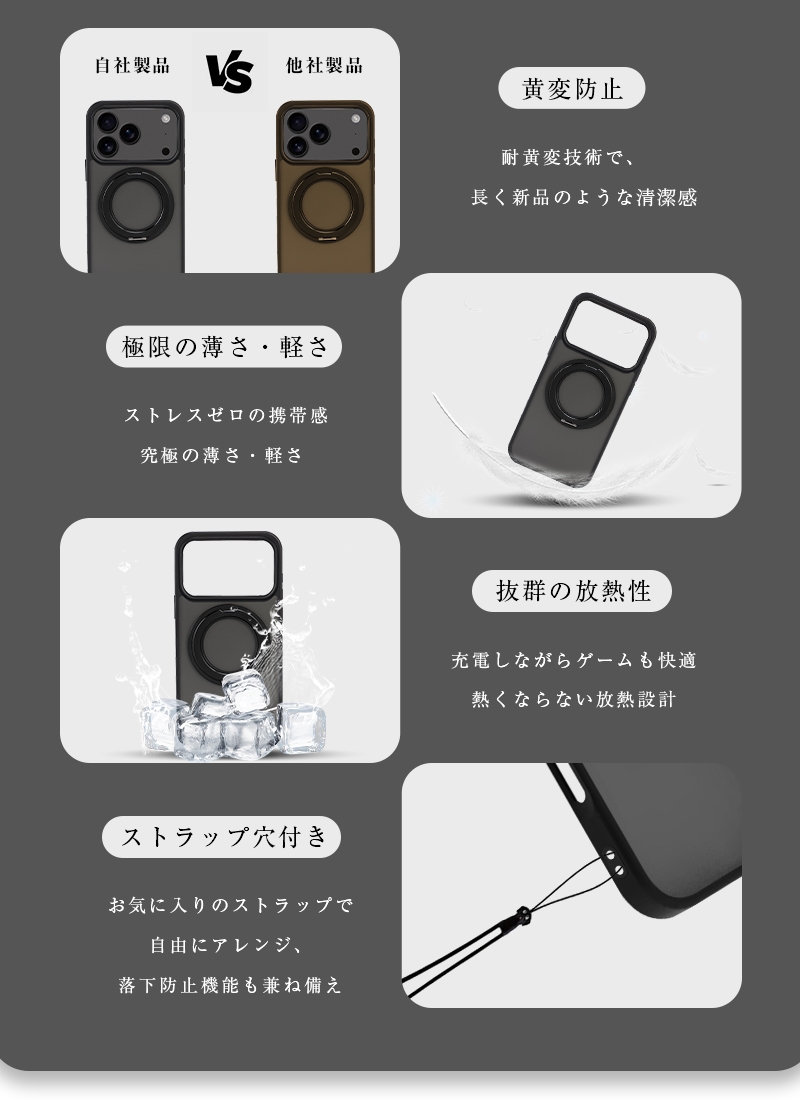 自社製品 VS 他社製品

黄変防止

耐黄変技術で、
長く新品のような清潔感

極限の薄さ・軽さ

ストレスゼロの携帯感
究極の薄さ・軽さ

抜群の放熱性

充電しながらゲームも快適
熱くならない放熱設計

ストラップ穴付き

お気に入りのストラップで
自由にアレンジ、
落下防止機能も兼ね備え