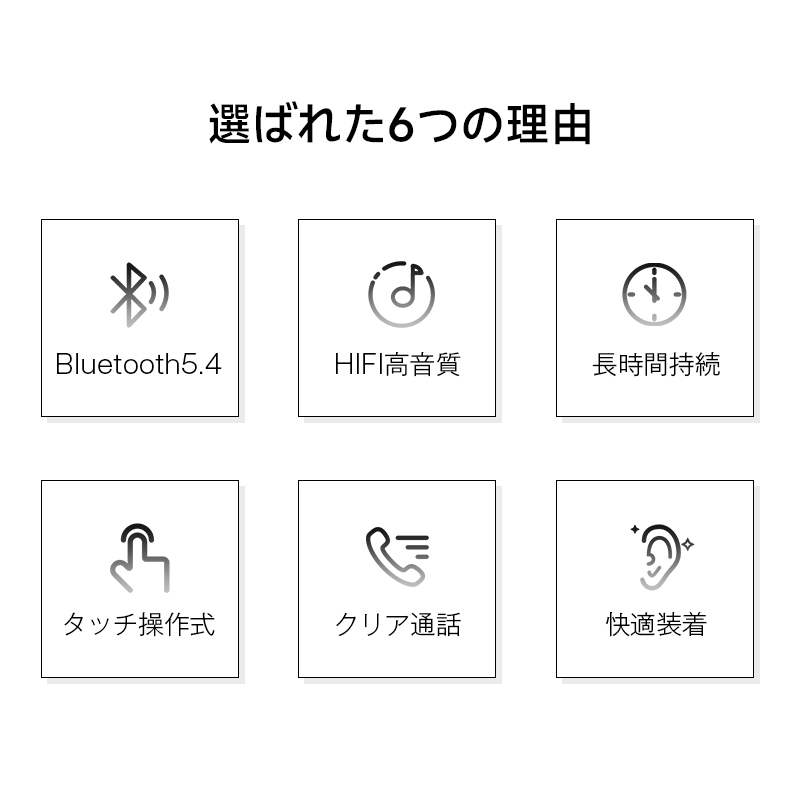 選ばれた6つの理由

Bluetooth5.4

HIFI高音質

長時間持続

タッチ操作式

クリア通話

快適装着