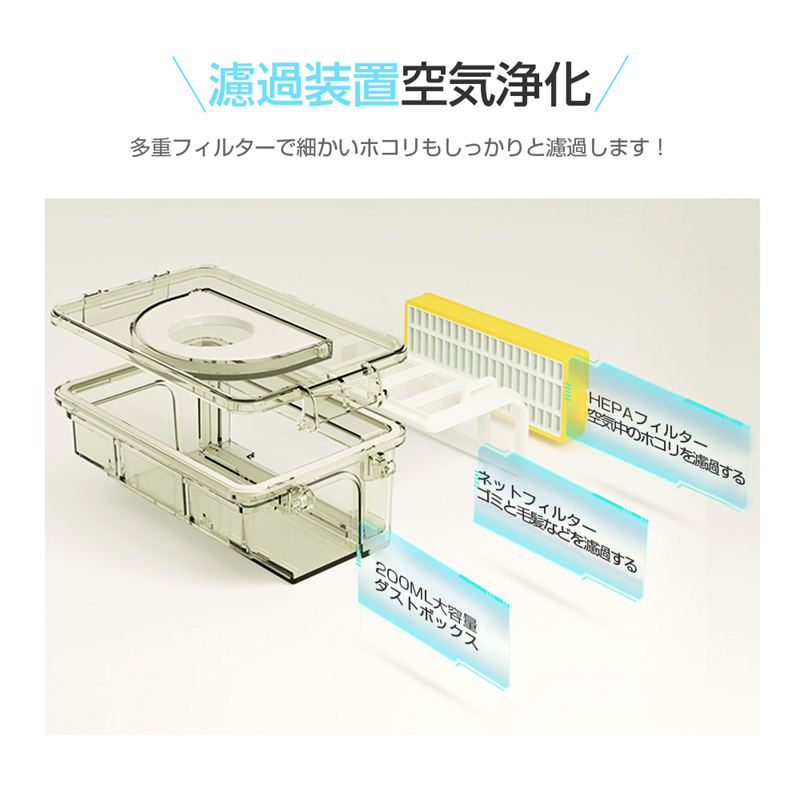 濾過装置空気浄化

多重フィルターで細かいホコリもしっかりと濾過します！

HEPAフィルター
空気中のホコリを濾過する

ネットフィルター
ゴミと毛髪などを濾過する

200ML大容量
ダストボックス