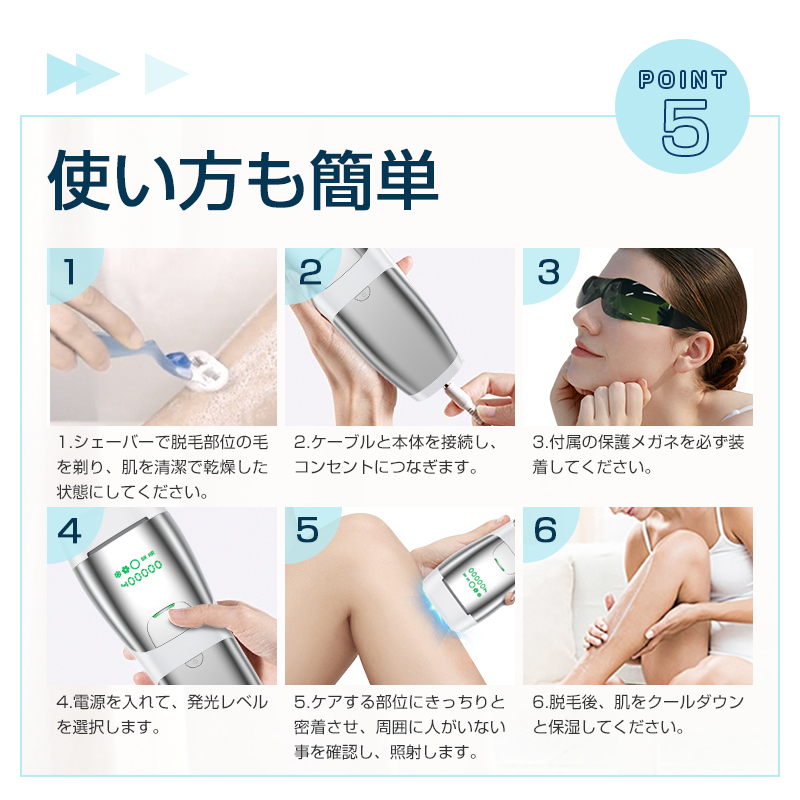 POINT
5

使い方も簡単

1

1.シェーバーで脱毛部位の毛を剃り、肌を清潔で乾燥した状態にしてください。

2

2.ケーブルと本体を接続し、コンセントにつなぎます。

3

3.付属の保護メガネを必ず装着してください。

4

400000

4.電源を入れて、発光レベルを選択します。

5

5.ケアする部位にきっちりと密着させ、周囲に人がいない事を確認し、照射します。

6

6.脱毛後、肌をクールダウンと保湿してください。