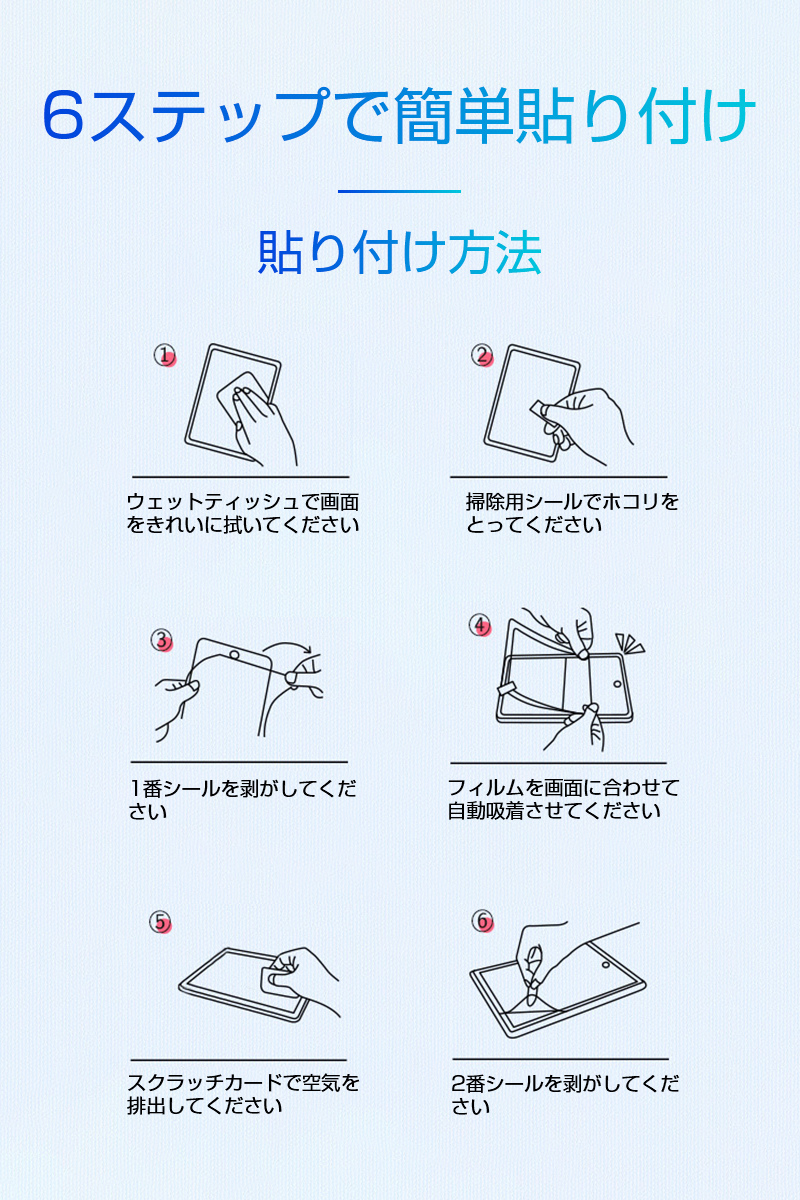 6ステップで簡単貼り付け

貼り付け方法

①

ウェットティッシュで画面をきれいに拭いてください

②

掃除用シールでホコリをとってください

③

1番シールを剥がしてください

④

フィルムを画面に合わせて自動吸着させてください

⑤

スクラッチカードで空気を排出してください

⑥

2番シールを剥がしてください