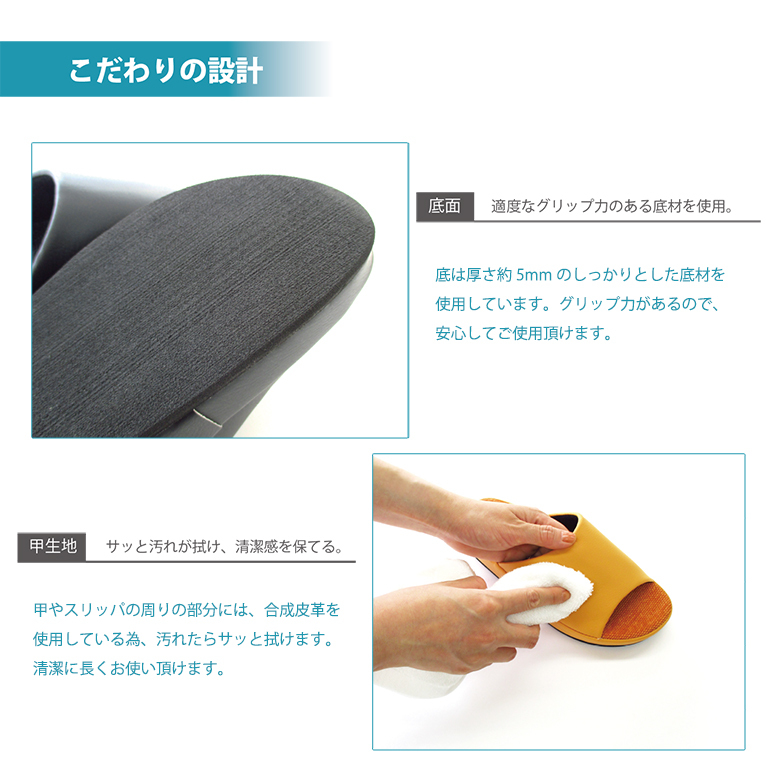 こだわりの設計

底面　適度なグリップ力のある底材を使用。

底は厚さ約 5mm のしっかりとした底材を使用しています。グリップ力があるので、安心してご使用頂けます。

甲生地　サッと汚れが拭け、清潔感を保てる。

甲やスリッパの周りの部分には、合成皮革を使用している為、汚れたらサッと拭けます。清潔に長くお使い頂けます。