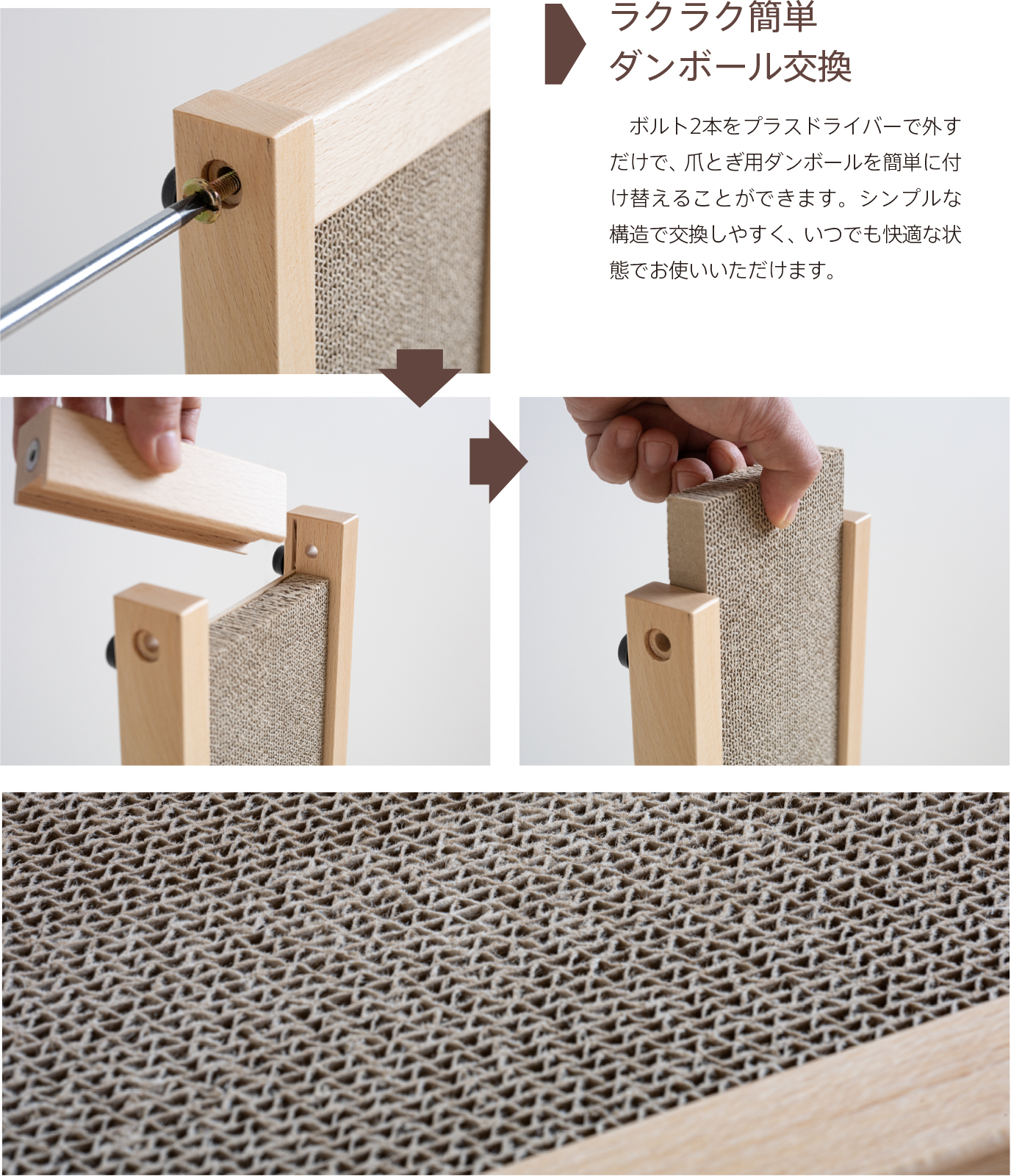 ラクラク簡単
ダンボール交換

ボルト2本をプラスドライバーで外すだけで、爪とぎ用ダンボールを簡単に付け替えることができます。シンプルな構造で交換しやすく、いつでも快適な状態でお使いいただけます。