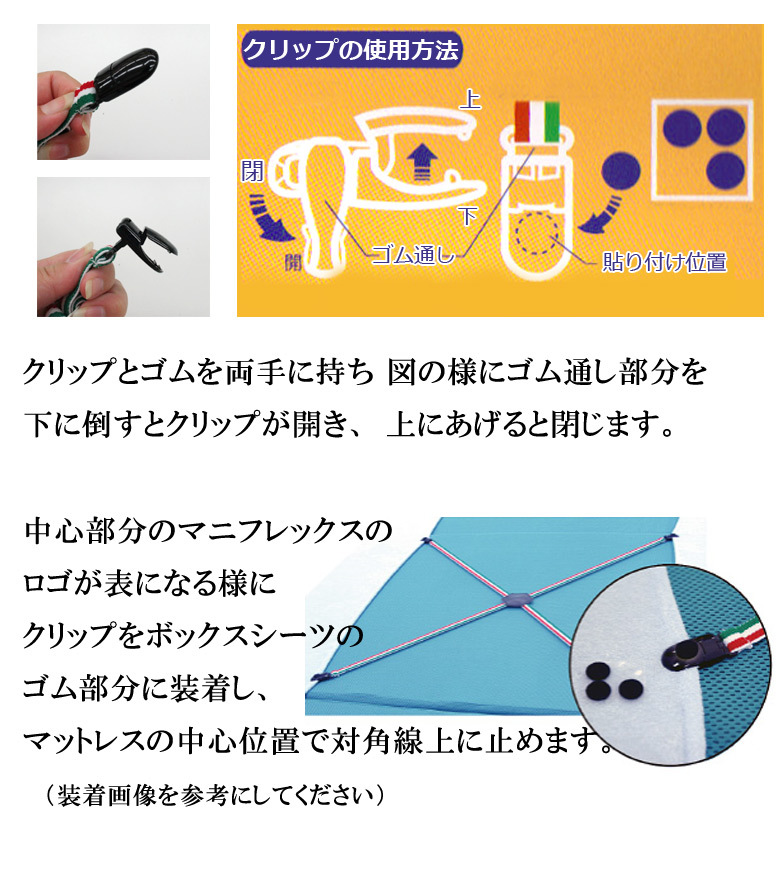 クリップの使用方法

上

閉

下

開

ゴム通し

貼り付け位置

クリップとゴムを両手に持ち 図の様にゴム通し部分を下に倒すとクリップが開き、 上にあげると閉じます。

中心部分のマニフレックスのロゴが表になる様にクリップをボックスシーツのゴム部分に装着し、マットレスの中心位置で対角線上に止めます。

（装着画像を参考にしてください）