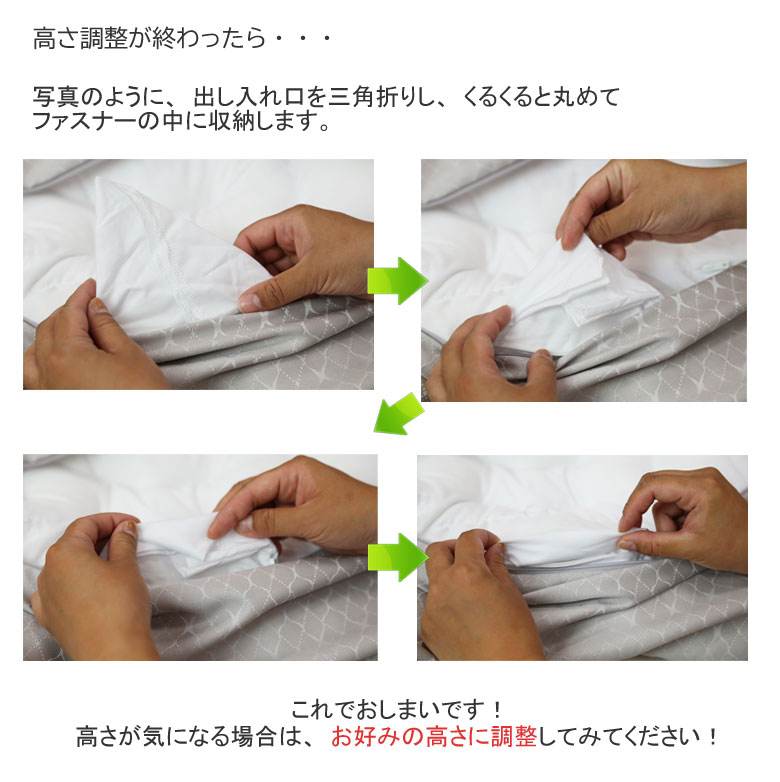 高さ調整が終わったら・・・

写真のように、出し入れ口を三角折りし、くるくると丸めてファスナーの中に収納します。

これでおしまいです！
高さが気になる場合は、お好みの高さに調整してみてください！