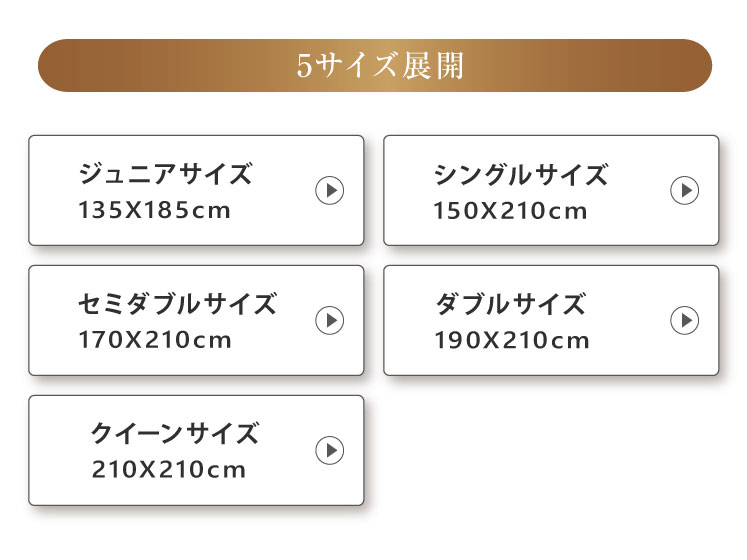 5サイズ展開

ジュニアサイズ
135X185cm

シングルサイズ
150X210cm

セミダブルサイズ
170X210cm

ダブルサイズ
190X210cm

クイーンサイズ
210X210cm