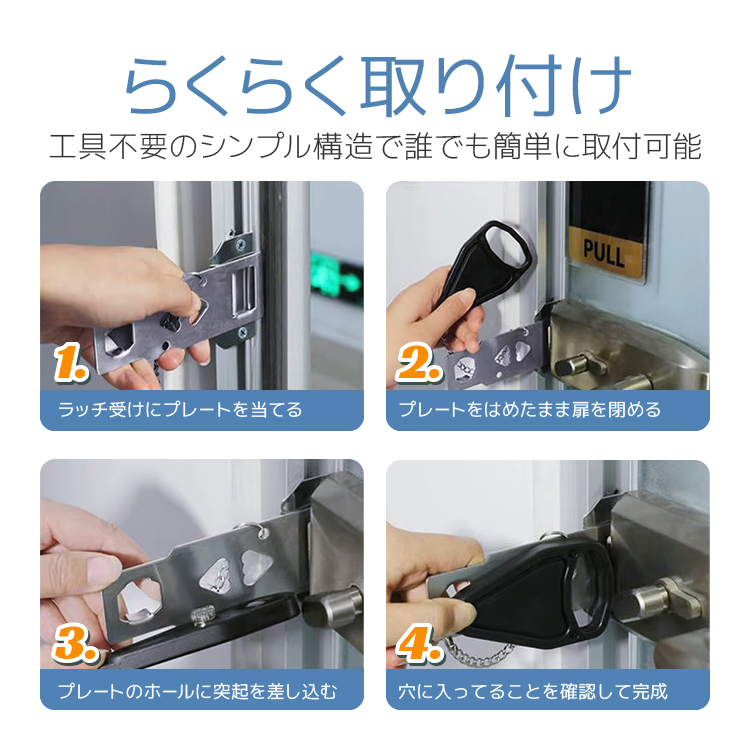 らくらく取り付け

工具不要のシンプル構造で誰でも簡単に取付可能

1.

ラッチ受けにプレートを当てる

PULL

2.

プレートをはめたまま扉を閉める

3.

プレートのホールに突起を差し込む

4.

穴に入ってることを確認して完成