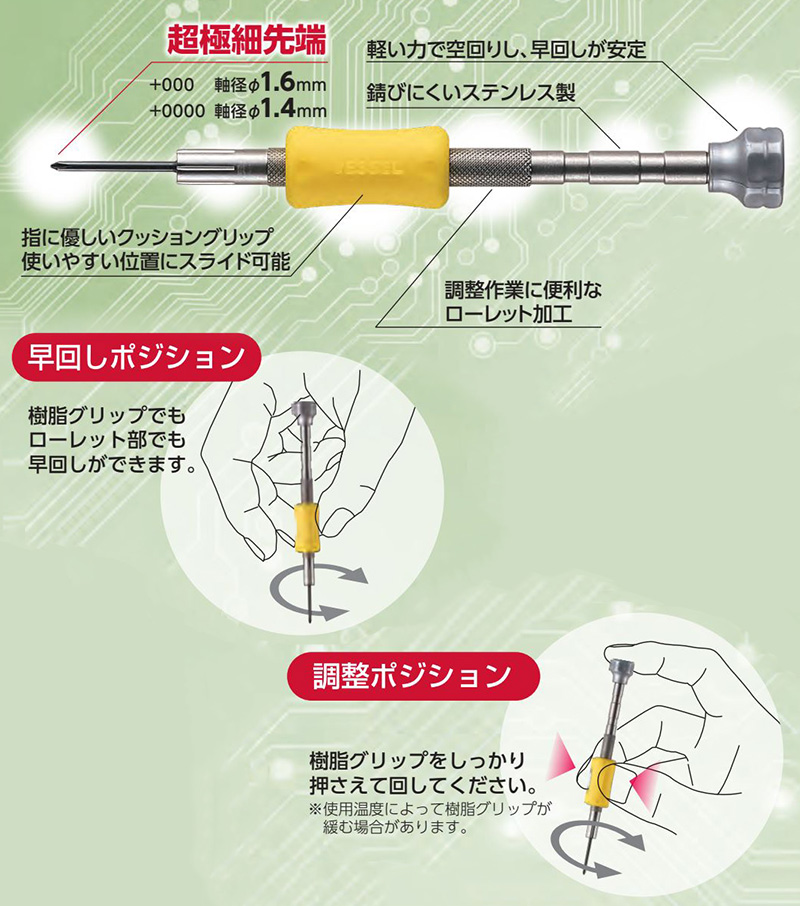 超極細先端

+000 軸径φ1.6mm
+0000 軸径φ1.4mm

軽い力で空回りし、早回しが安定

錆びにくいステンレス製

VESSEL

指に優しいクッショングリップ
使いやすい位置にスライド可能

調整作業に便利な
ローレット加工

早回しポジション

樹脂グリップでも
ローレット部でも
早回しができます。

調整ポジション

樹脂グリップをしっかり
押さえて回してください。
※使用温度によって樹脂グリップが
緩む場合があります。