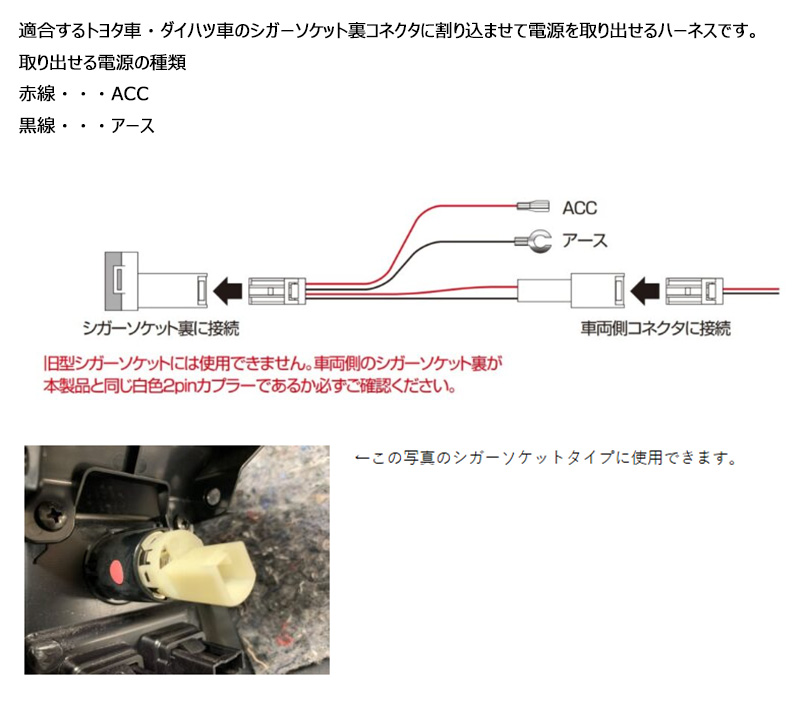 適合するトヨタ車・ダイハツ車のシガーソケット裏コネクタに割り込ませて電源を取り出せるハーネスです。

取り出せる電源の種類

赤線・・・ACC

黒線・・・アース

ACC

アース

シガーソケット裏に接続

車両側コネクタに接続

旧型シガーソケットには使用できません。車両側のシガーソケット裏が本製品と同じ白色2pinカプラーであるか必ずご確認ください。

←この写真のシガーソケットタイプに使用できます。