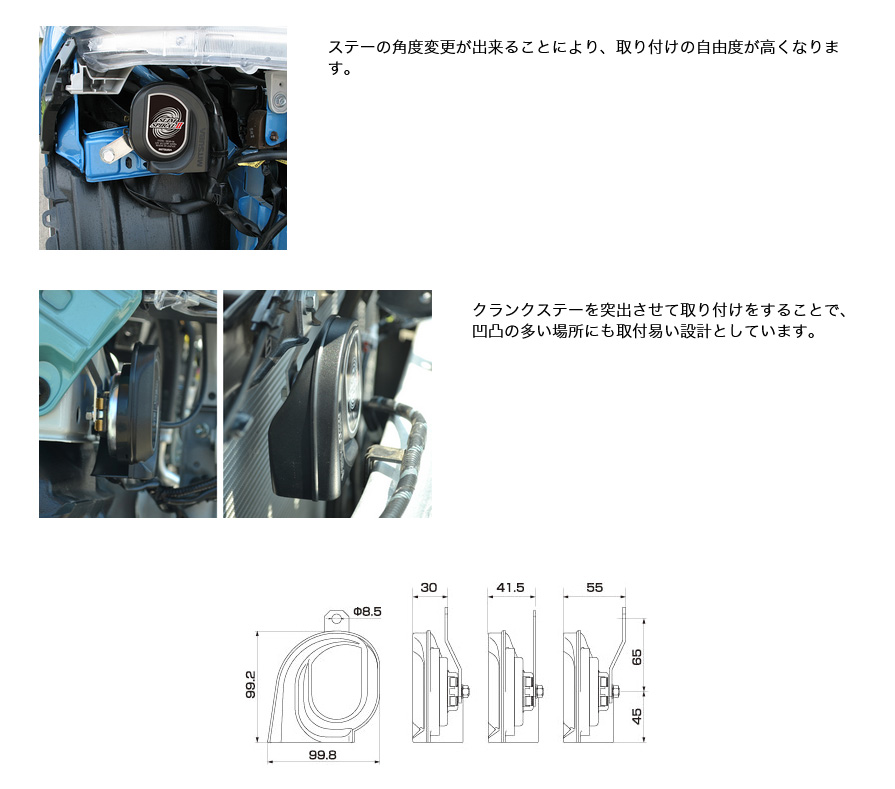 ステーの角度変更が出来ることにより、取り付けの自由度が高くなります。

クランクステーを突出させて取り付けをすることで、凹凸の多い場所にも取付易い設計としています。

Φ8.5
99.2
99.8
30
41.5
55
65
45