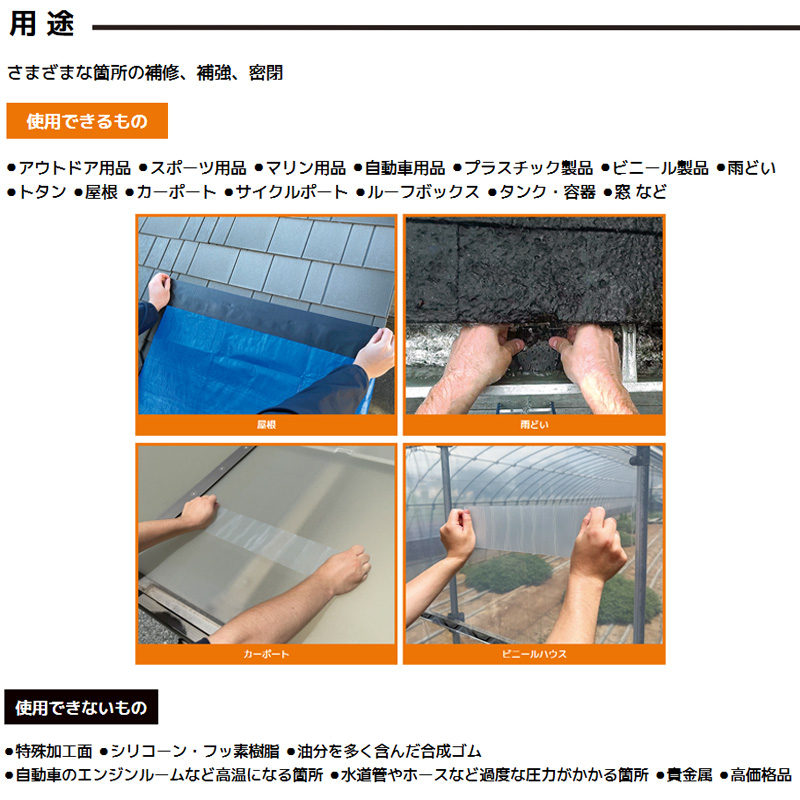 用途

さまざまな箇所の補修、補強、密閉

使用できるもの

●アウトドア用品 ●スポーツ用品 ●マリン用品 ●自動車用品 ●プラスチック製品 ●ビニール製品 ●雨どい ●トタン ●屋根 ●カーポート ●サイクルポート ●ルーフボックス ●タンク・容器 ●窓 など

屋根

雨どい

カーポート

ビニールハウス

使用できないもの

●特殊加工面 ●シリコーン・フッ素樹脂 ●油分を多く含んだ合成ゴム
●自動車のエンジンルームなど高温になる箇所 ●水道管やホースなど過度な圧力がかかる箇所 ●貴金属 ●高価格品