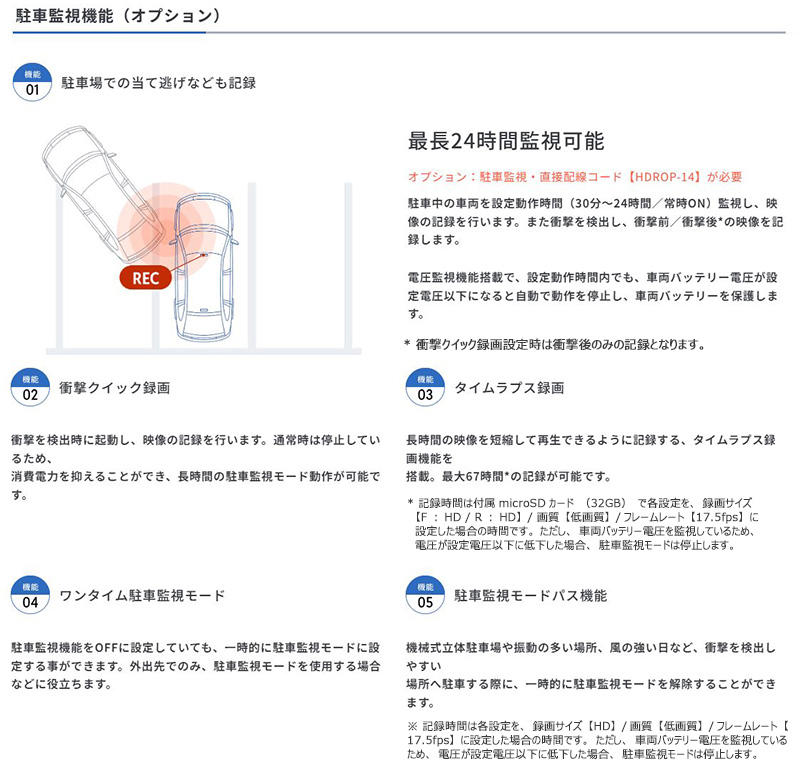 駐車監視機能（オプション）

機能
01
駐車場での当て逃げなども記録

REC

最長24時間監視可能

オプション：駐車監視・直接配線コード【HDROP-14】が必要

駐車中の車両を設定動作時間（30分〜24時間／常時ON）監視し、映像の記録を行います。また衝撃を検出し、衝撃前／衝撃後*の映像を記録します。

電圧監視機能搭載で、設定動作時間内でも、車両バッテリー電圧が設定電圧以下になると自動で動作を停止し、車両バッテリーを保護します。

＊ 衝撃クイック録画設定時は衝撃後のみの記録となります。

機能
02
衝撃クイック録画

衝撃を検出時に起動し、映像の記録を行います。通常時は停止しているため、
消費電力を抑えることができ、長時間の駐車監視モード動作が可能です。

機能
03
タイムラプス録画

長時間の映像を短縮して再生できるように記録する、タイムラプス録画機能を
搭載。最大67時間*の記録が可能です。

＊ 記録時間は付属 microSD カード （32GB） で各設定を、録画サイズ【F ： HD / R ： HD】/ 画質【低画質】/ フレームレート【17.5fps】に設定した場合の時間です。ただし、車両バッテリー電圧を監視しているため、電圧が設定電圧以下に低下した場合、駐車監視モードは停止します。

機能
04
ワンタイム駐車監視モード

駐車監視機能をOFFに設定していても、一時的に駐車監視モードに設定する事ができます。外出先でのみ、駐車監視モードを使用する場合などに役立ちます。

機能
05
駐車監視モードパス機能

機械式立体駐車場や振動の多い場所、風の強い日など、衝撃を検出しやすい
場所へ駐車する際に、一時的に駐車監視モードを解除することができます。

※ 記録時間は各設定を、録画サイズ【HD】/ 画質【低画質】/ フレームレート【17.5fps】に設定した場合の時間です。ただし、車両バッテリー電圧を監視しているため、電圧が設定電圧以下に低下した場合、駐車監視モードは停止します。