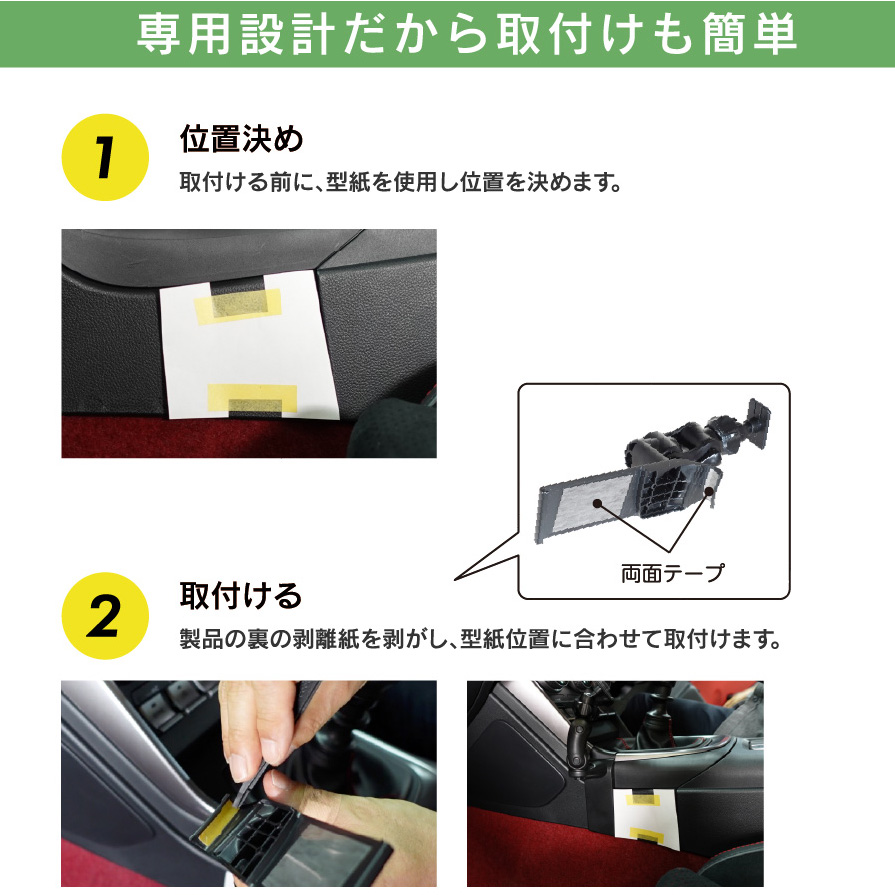 専用設計だから取付けも簡単

1

位置決め

取付ける前に、型紙を使用し位置を決めます。

両面テープ

2

取付ける

製品の裏の剥離紙を剥がし、型紙位置に合わせて取付けます。