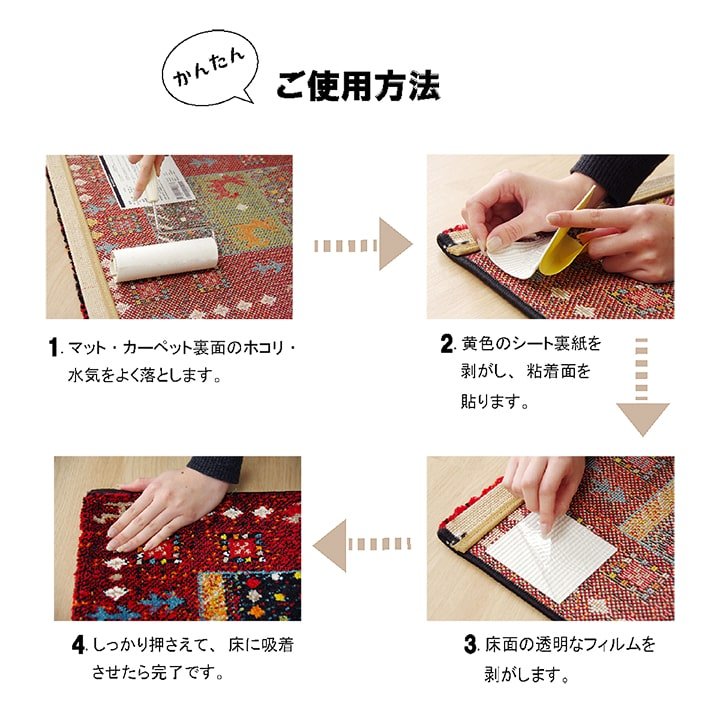 かんたん

ご使用方法

1. マット・カーペット裏面のホコリ・水気をよく落とします。

2. 黄色のシート裏紙を剥がし、粘着面を貼ります。

3. 床面の透明なフィルムを剥がします。

4. しっかり押さえて、床に吸着させたら完了です。