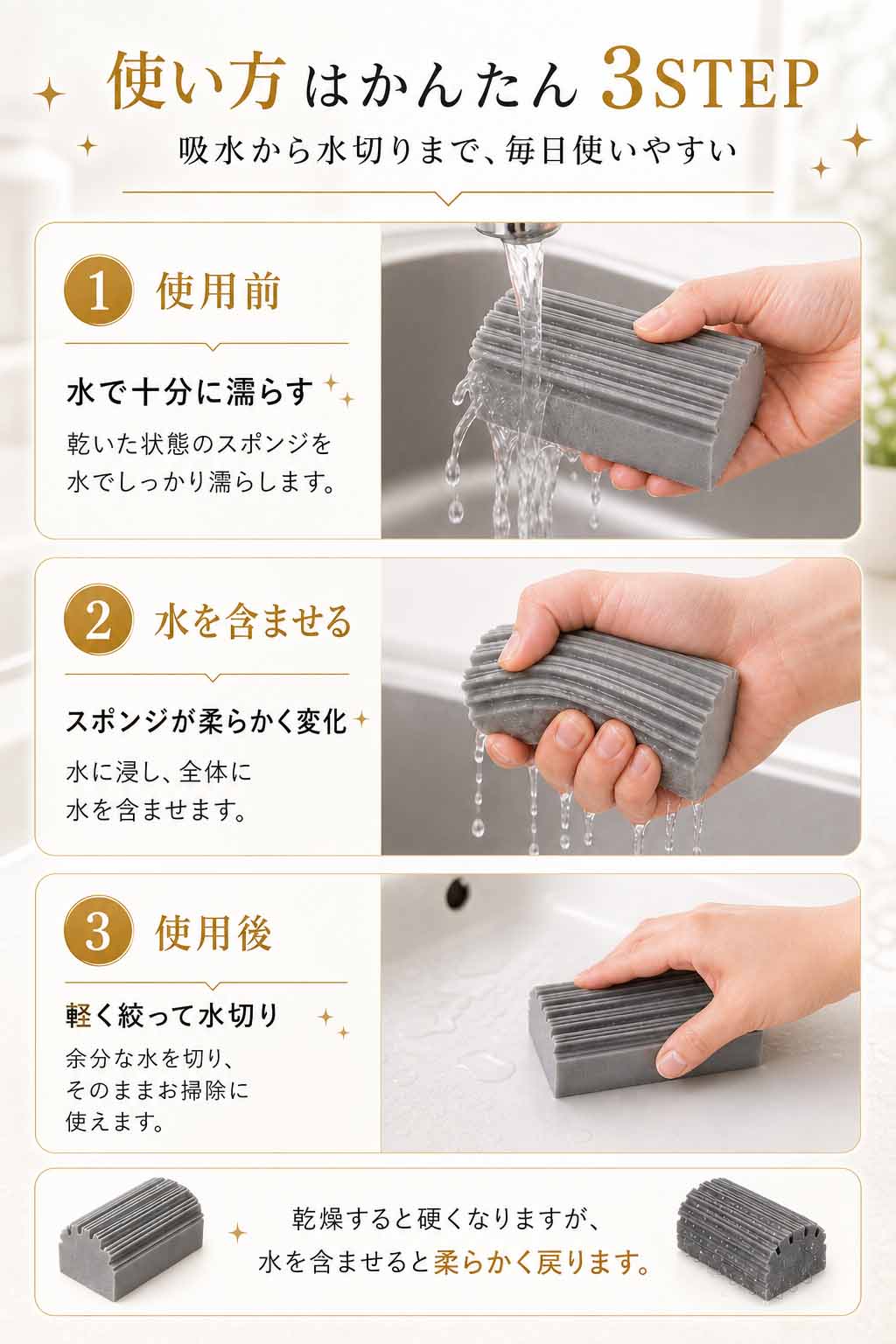 使い方はかんたん 3STEP

吸水から水切りまで、毎日使いやすい

1 使用前

水で十分に濡らす

乾いた状態のスポンジを水でしっかり濡らします。

2 水を含ませる

スポンジが柔らかく変化

水に浸し、全体に水を含ませます。

3 使用後

軽く絞って水切り

余分な水を切り、そのままお掃除に使えます。

乾燥すると硬くなりますが、水を含ませると柔らかく戻ります。