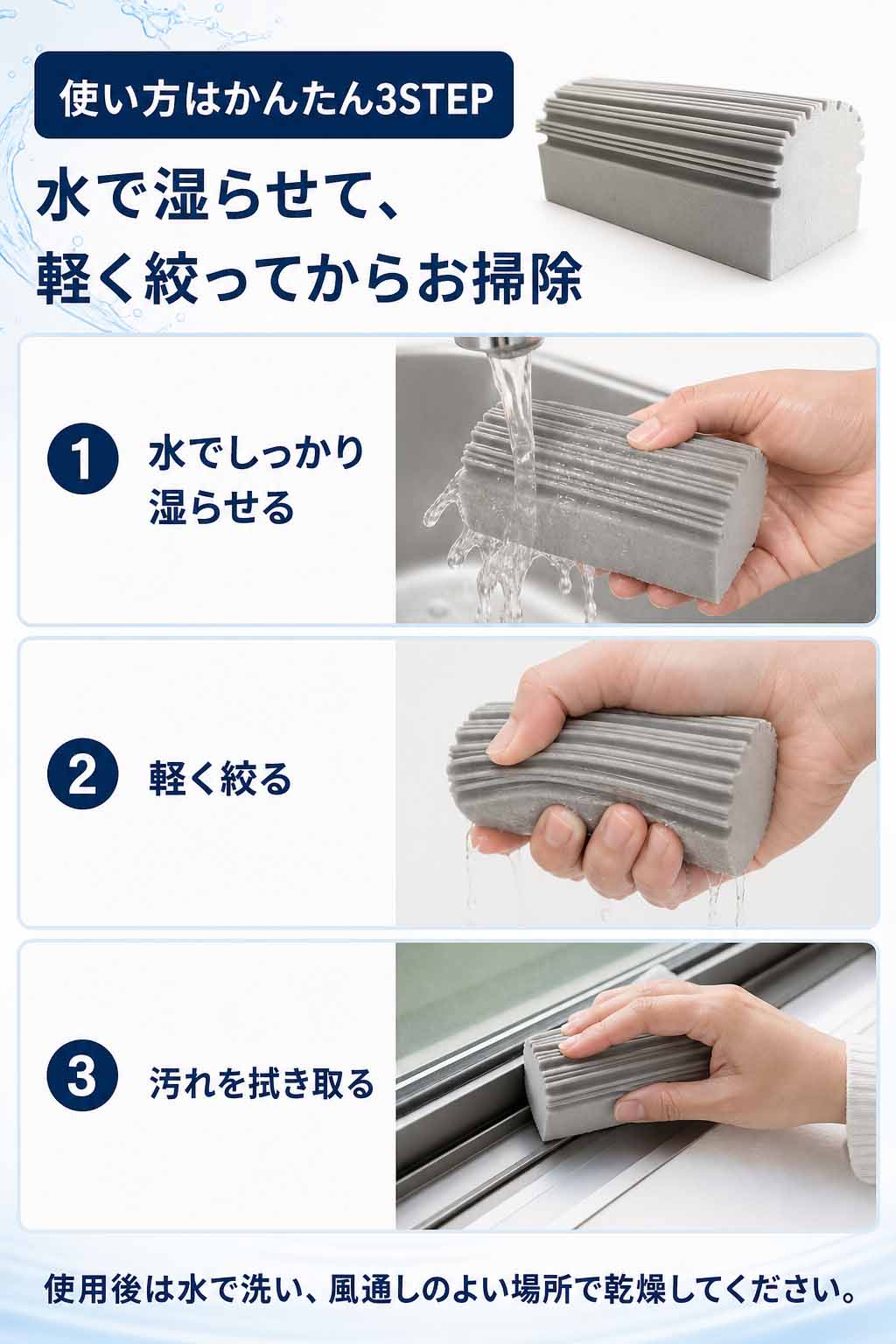 使い方はかんたん3STEP

水で湿らせて、
軽く絞ってからお掃除

1 水でしっかり湿らせる

2 軽く絞る

3 汚れを拭き取る

使用後は水で洗い、風通しのよい場所で乾燥してください。