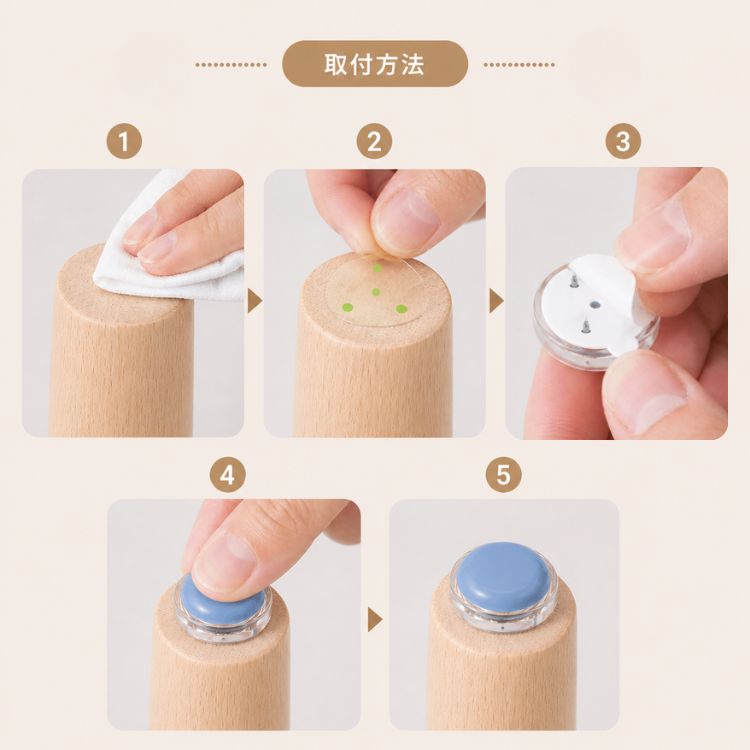 取付方法

1

2

3

4

5