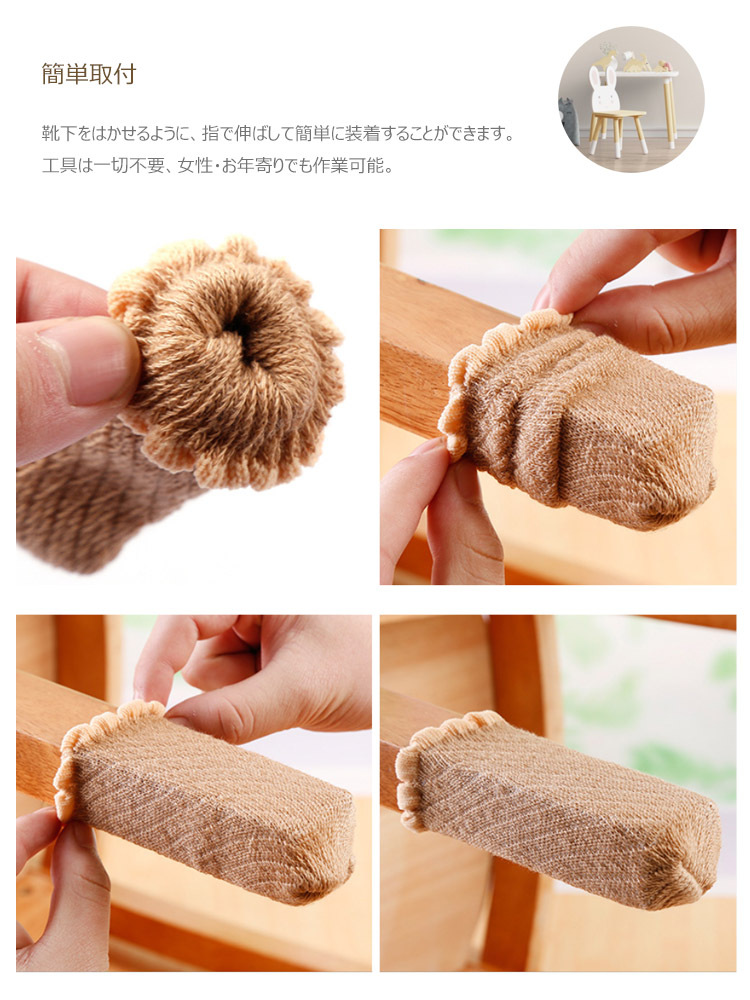 簡単取付

靴下をはかせるように、指で伸ばして簡単に装着することができます。
工具は一切不要、女性・お年寄りでも作業可能。