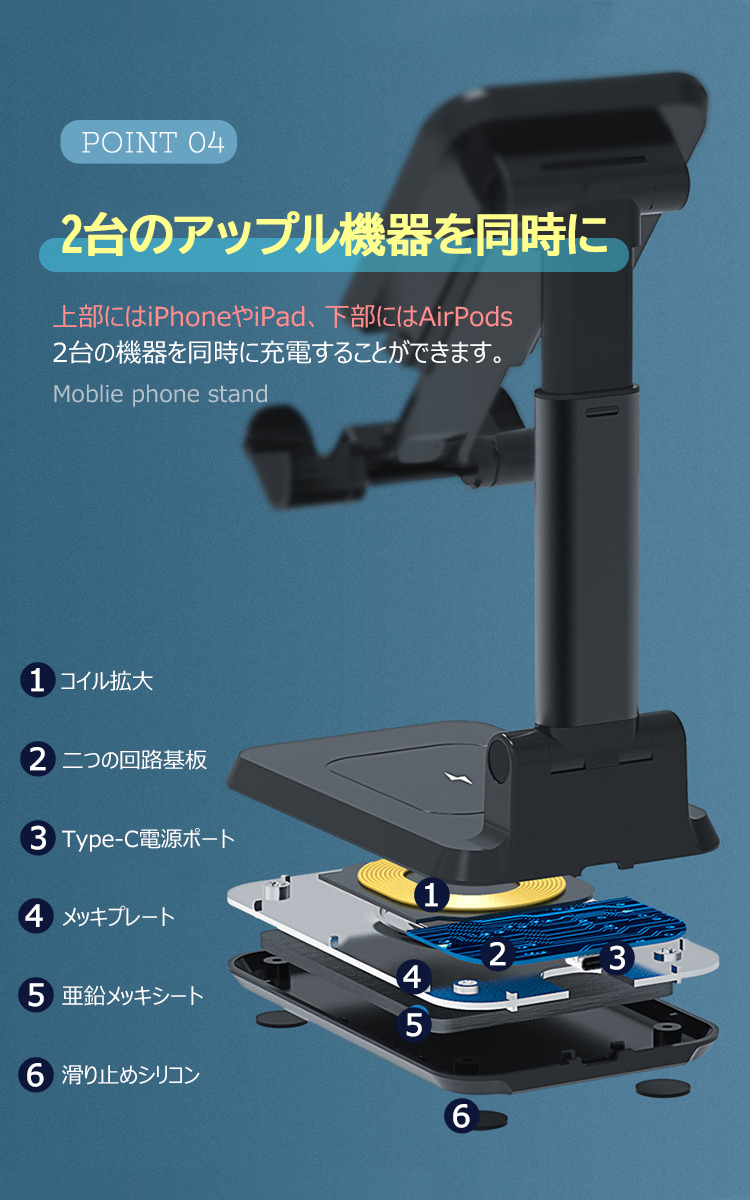 POINT 04

2台のアップル機器を同時に

上部にはiPhoneやiPad、下部にはAirPods
2台の機器を同時に充電することができます。

Moblie phone stand

1 コイル拡大

2 二つの回路基板

3 Type-C電源ポート

4 メッキプレート

5 亜鉛メッキシート

6 滑り止めシリコン

1
2
3
4
5
6