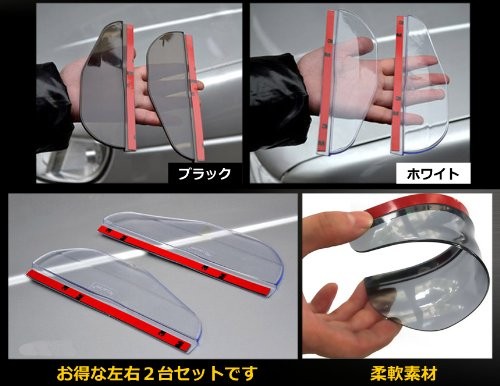 ブラック

ホワイト

お得な左右２台セットです

柔軟素材