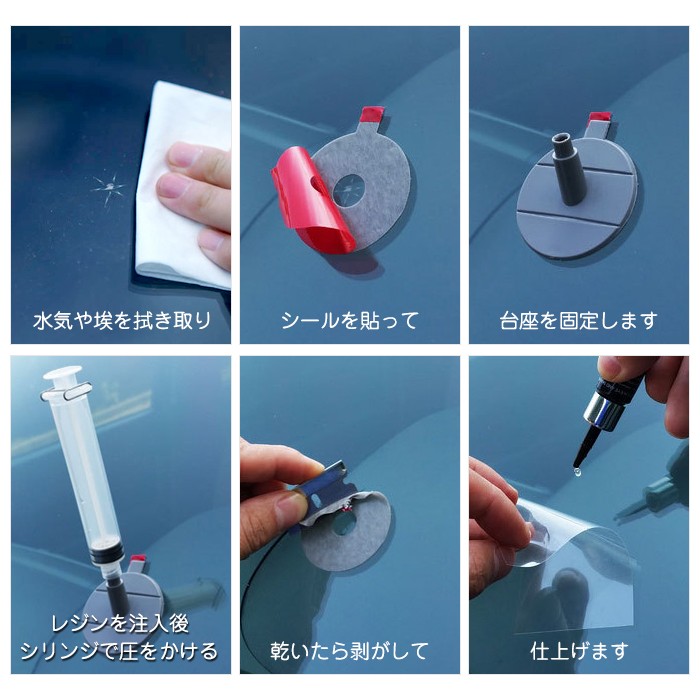 水気や埃を拭き取り

シールを貼って

台座を固定します

レジンを注入後
シリンジで圧をかける

乾いたら剥がして

仕上げます