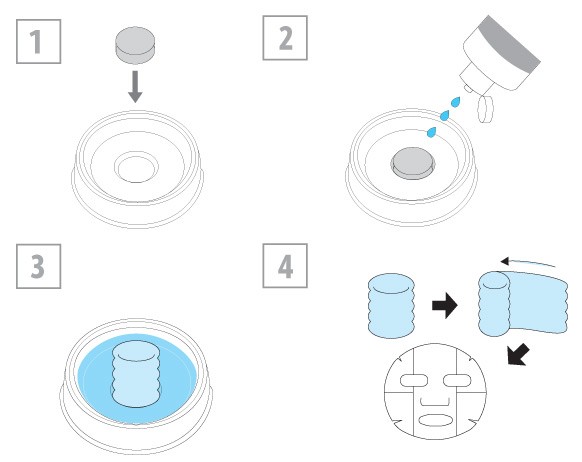 1

2

3

4