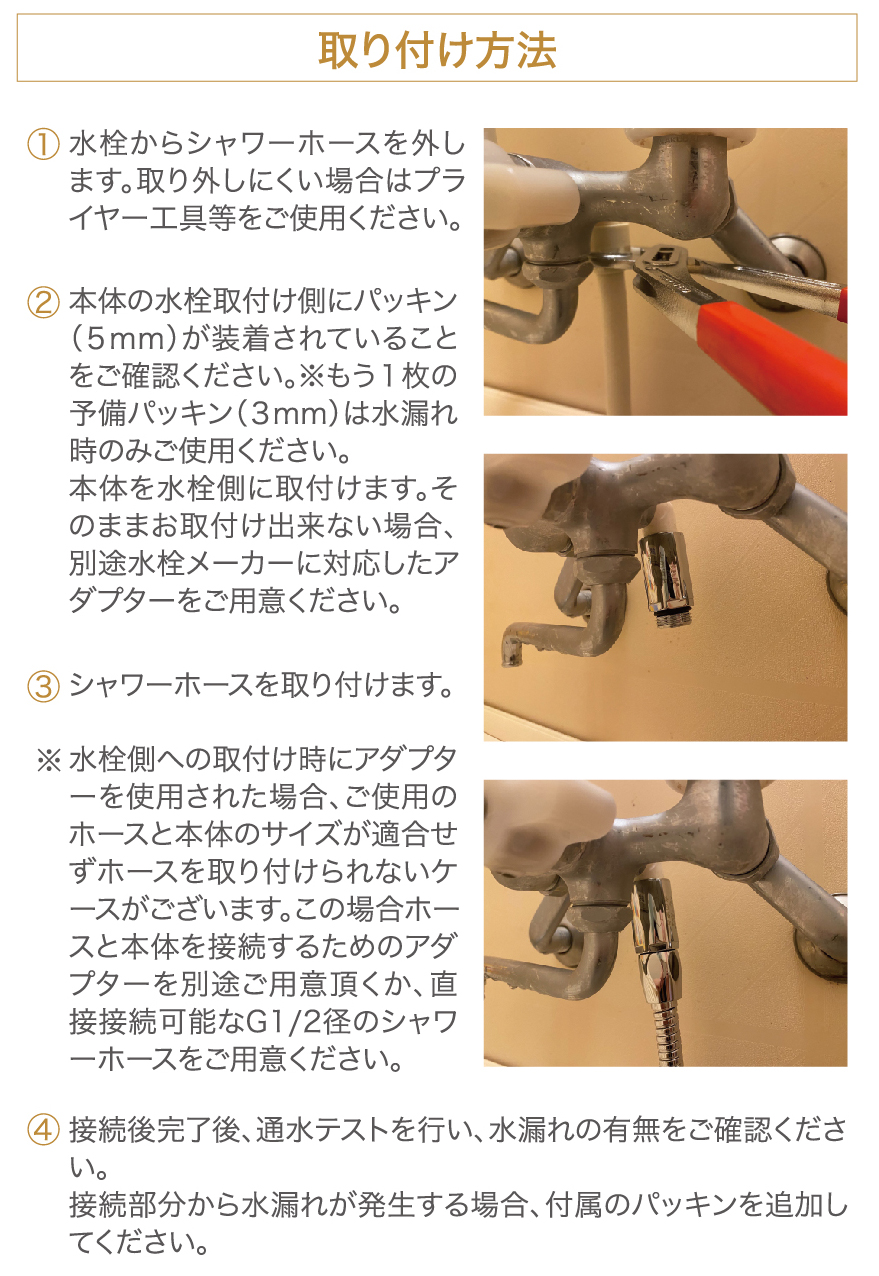 取り付け方法

① 水栓からシャワーホースを外します。取り外しにくい場合はプライヤー工具等をご使用ください。

② 本体の水栓取付け側にパッキン（5mm）が装着されていることをご確認ください。※もう1枚の予備パッキン（3mm）は水漏れ時のみご使用ください。
本体を水栓側に取付けます。そのままお取付け出来ない場合、別途水栓メーカーに対応したアダプターをご用意ください。

③ シャワーホースを取り付けます。

※ 水栓側への取付け時にアダプターを使用された場合、ご使用のホースと本体のサイズが適合せずホースを取り付けられないケースがございます。この場合ホースと本体を接続するためのアダプターを別途ご用意頂くか、直接接続可能なG1/2径のシャワーホースをご用意ください。

④ 接続後完了後、通水テストを行い、水漏れの有無をご確認ください。
接続部分から水漏れが発生する場合、付属のパッキンを追加してください。