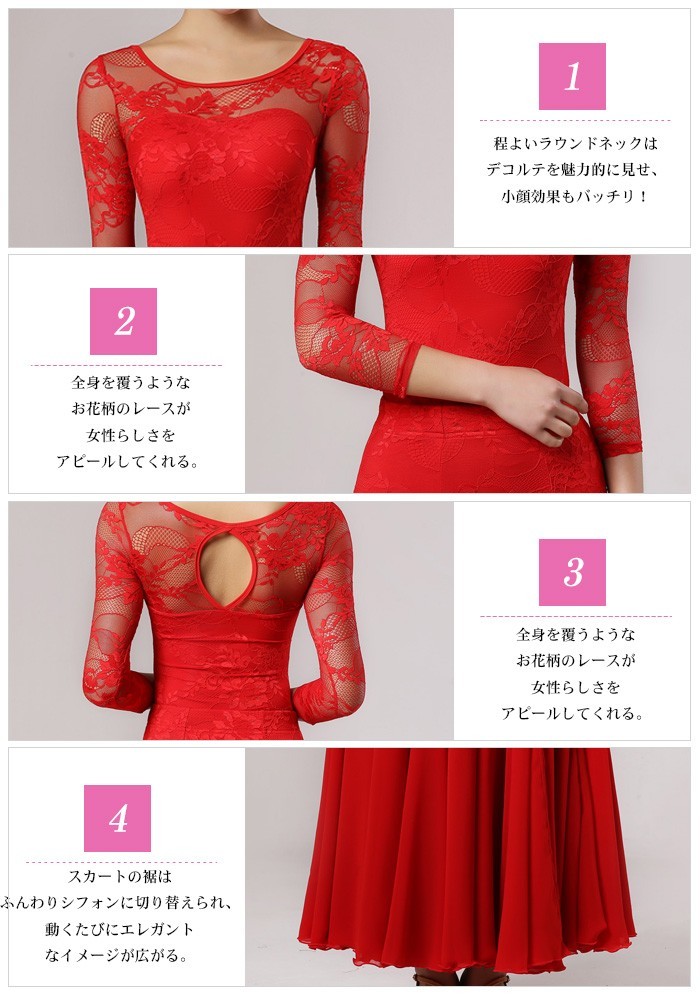 1

程よいラウンドネックは
デコルテを魅力的に見せ、
小顔効果もバッチリ！

2

全身を覆うような
お花柄のレースが
女性らしさを
アピールしてくれる。

3

全身を覆うような
お花柄のレースが
女性らしさを
アピールしてくれる。

4

スカートの裾は
ふんわりシフォンに切り替えられ、
動くたびにエレガント
なイメージが広がる。