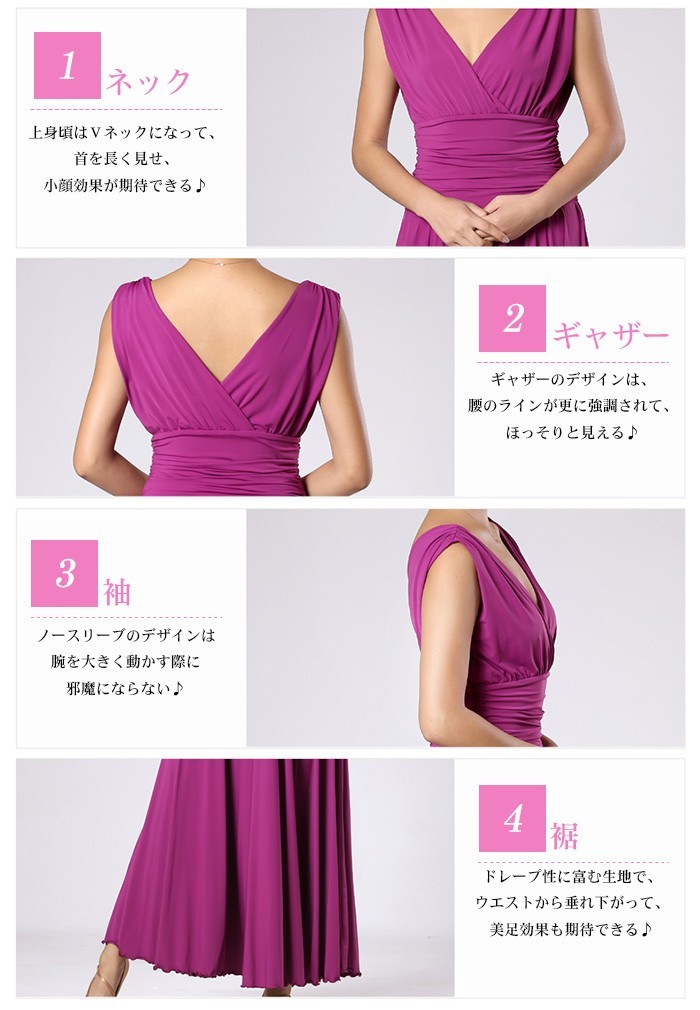 1 ネック

上身頃はＶネックになって、
首を長く見せ、
小顔効果が期待できる♪

2 ギャザー

ギャザーのデザインは、
腰のラインが更に強調されて、
ほっそりと見える♪

3 袖

ノースリーブのデザインは
腕を大きく動かす際に
邪魔にならない♪

4 裾

ドレープ性に富む生地で、
ウエストから垂れ下がって、
美足効果も期待できる♪