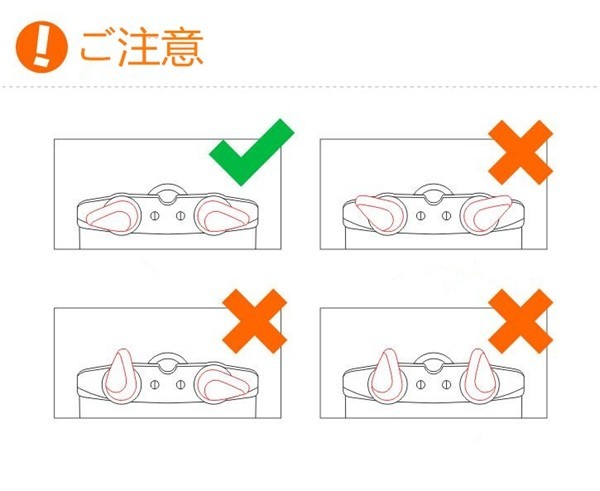 ご注意