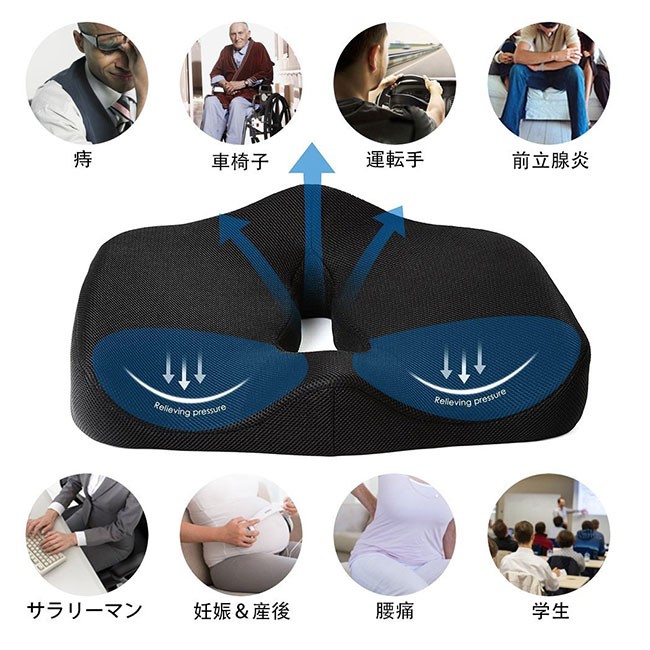 痔　車椅子　運転手　前立腺炎

Relieving pressure

Relieving pressure

サラリーマン　妊娠＆産後　腰痛　学生