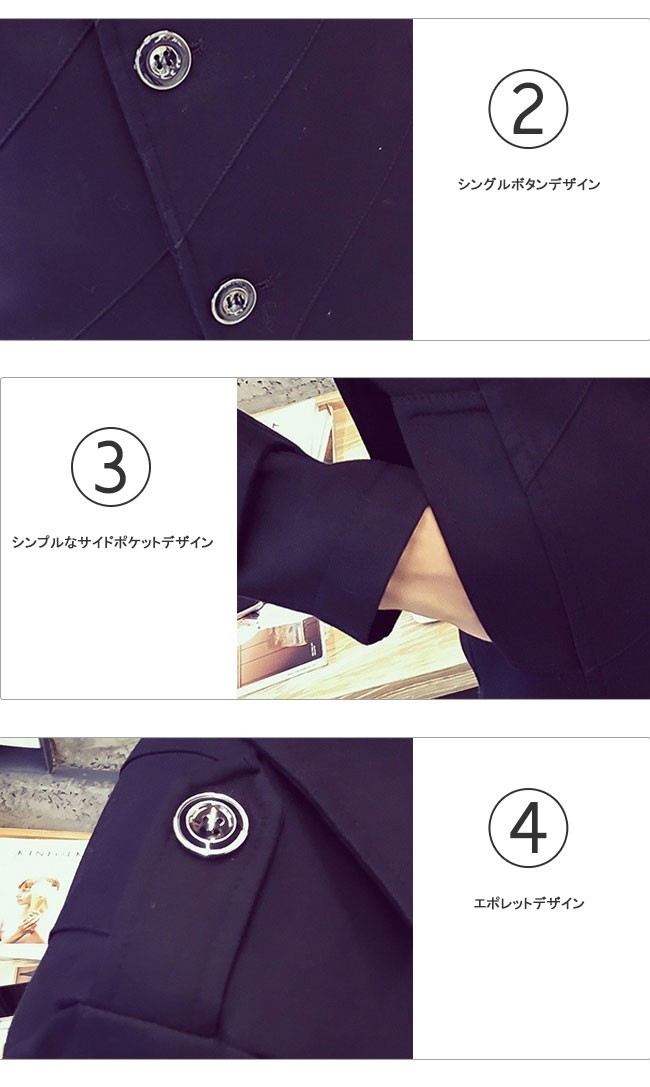 ②

シングルボタンデザイン

③

シンプルなサイドポケットデザイン

④

エポレットデザイン