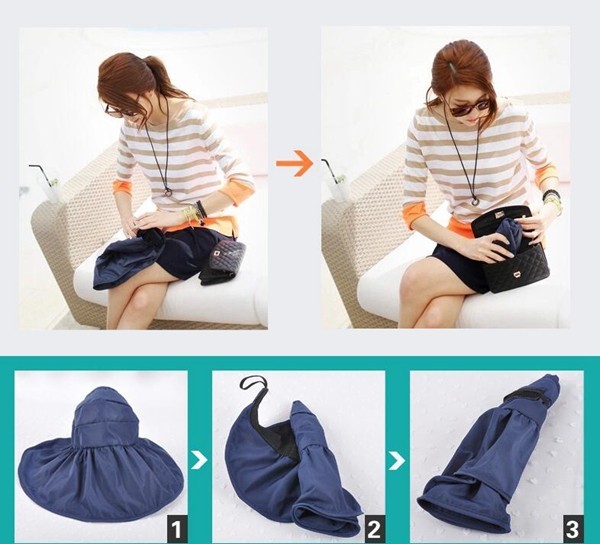 1
2
3