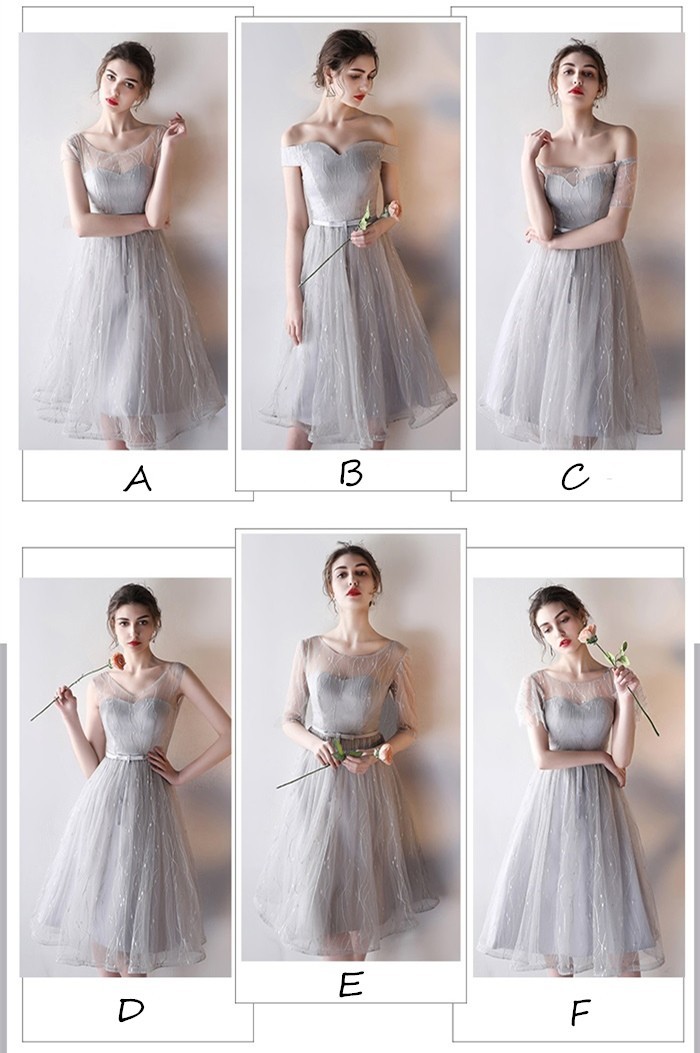 A

B

C

D

E

F