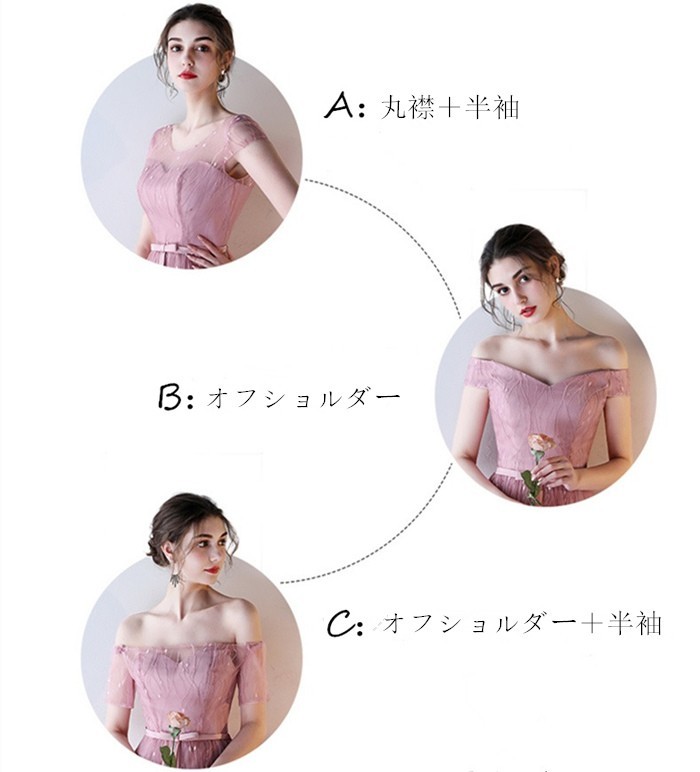 A: 丸襟＋半袖

B: オフショルダー

C: オフショルダー＋半袖