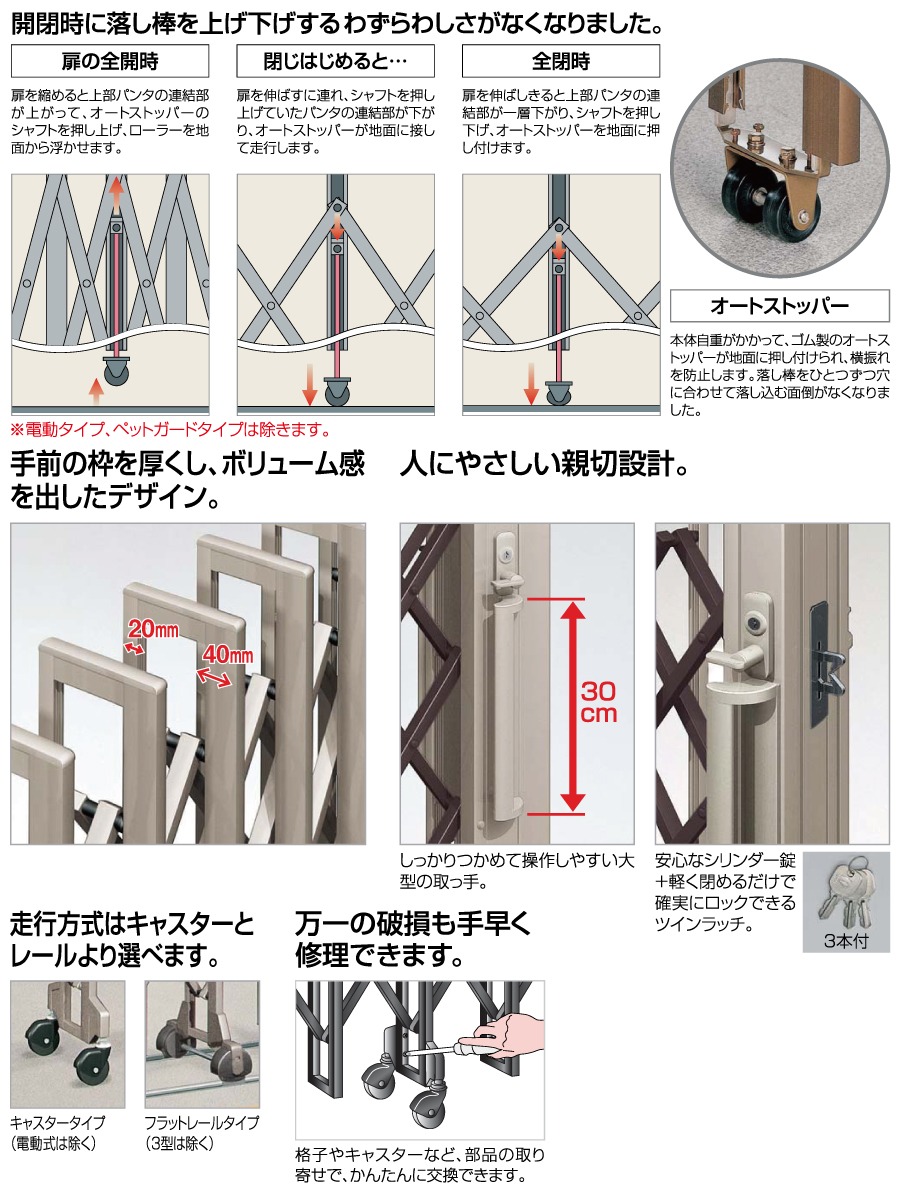 開閉時に落し棒を上げ下げするわずらわしさがなくなりました。

扉の全開時

扉を縮めると上部パンタの連結部が上がって、オートストッパーのシャフトを押し上げ、ローラーを地面から浮かせます。

閉じはじめると…

扉を伸ばすに連れ、シャフトを押し上げていたパンタの連結部が下がり、オートストッパーが地面に接して走行します。

全閉時

扉を伸ばしきると上部パンタの連結部が一層下がり、シャフトを押し下げ、オートストッパーを地面に押し付けます。

オートストッパー

本体自重がかかって、ゴム製のオートストッパーが地面に押し付けられ、横振れを防止します。落し棒をひとつずつ穴に合わせて落し込む面倒がなくなりました。

※電動タイプ、ペットガードタイプは除きます。

手前の枠を厚くし、ボリューム感を出したデザイン。

20mm

40mm

人にやさしい親切設計。

30cm

しっかりつかめて操作しやすい大型の取っ手。

安心なシリンダー錠＋軽く閉めるだけで確実にロックできるツインラッチ。

3本付

走行方式はキャスターとレールより選べます。

キャスタータイプ
（電動式は除く）

フラットレールタイプ
（3型は除く）

万一の破損も手早く修理できます。

格子やキャスターなど、部品の取り寄せで、かんたんに交換できます。