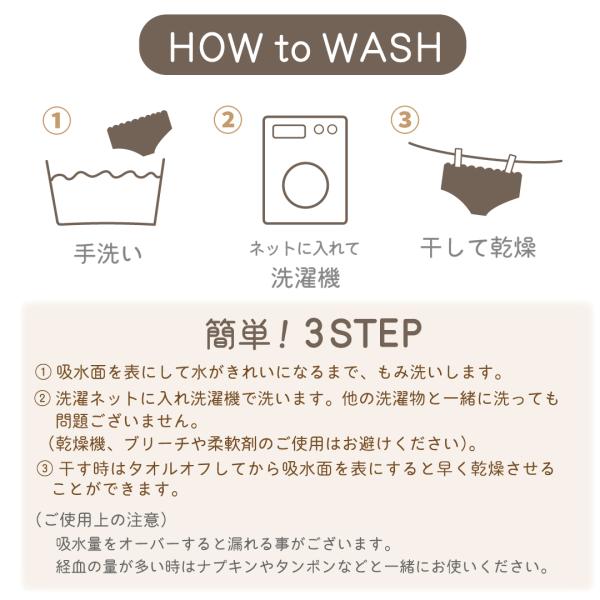 HOW to WASH

①
手洗い

②
ネットに入れて
洗濯機

③
干して乾燥

簡単！3STEP

① 吸水面を表にして水がきれいになるまで、もみ洗いします。
② 洗濯ネットに入れ洗濯機で洗います。他の洗濯物と一緒に洗っても問題ございません。
（乾燥機、ブリーチや柔軟剤のご使用はお避けください）。
③ 干す時はタオルオフしてから吸水面を表にすると早く乾燥させることができます。

（ご使用上の注意）
吸水量をオーバーすると漏れる事がございます。
経血の量が多い時はナプキンやタンポンなどと一緒にお使いください。