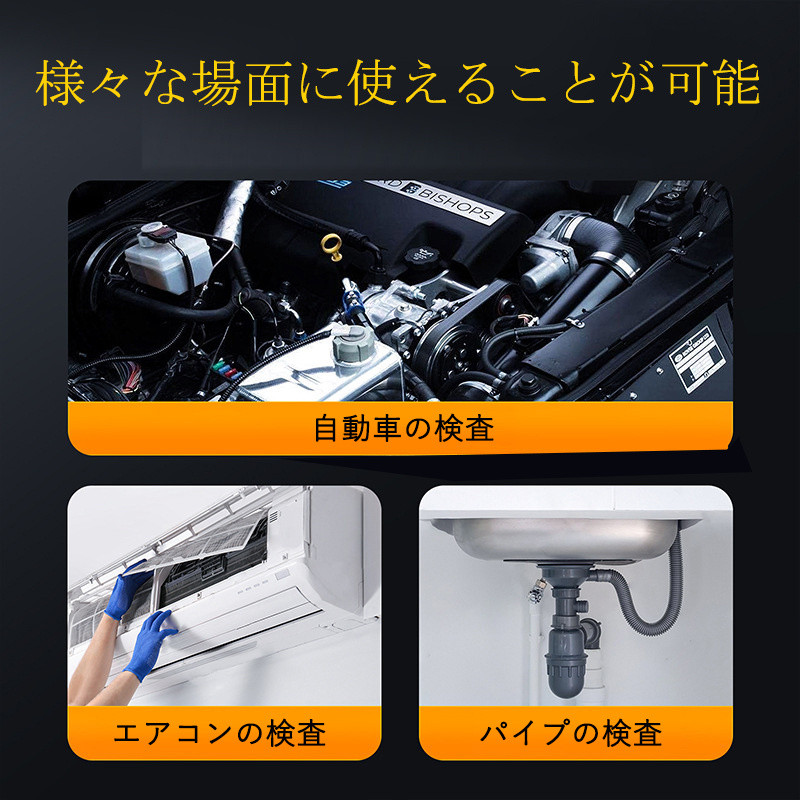 様々な場面に使えることが可能

BISHOPS

自動車の検査

エアコンの検査

パイプの検査