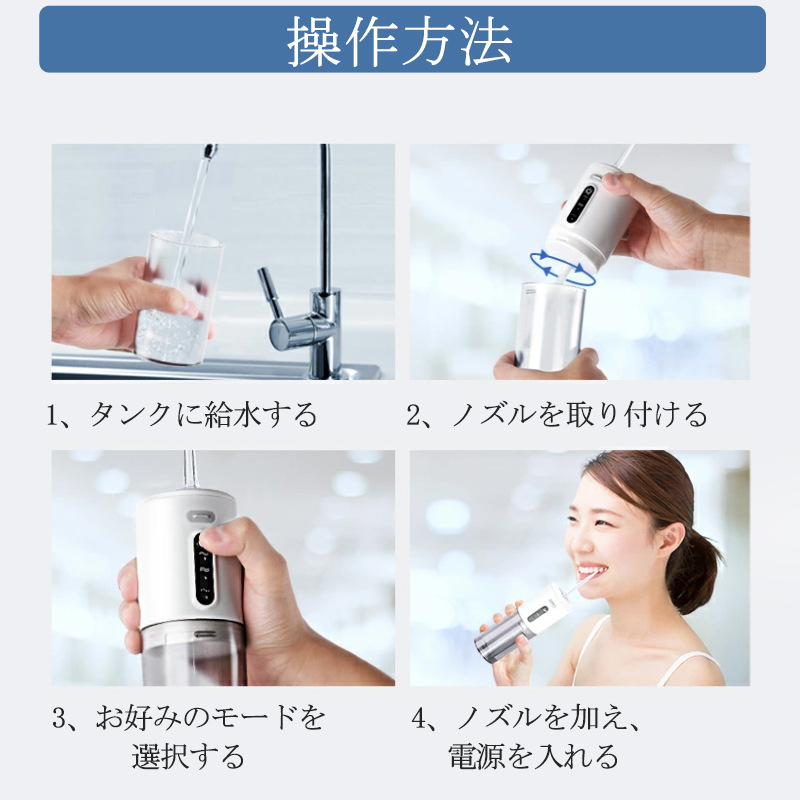 操作方法

1、タンクに給水する

2、ノズルを取り付ける

3、お好みのモードを選択する

4、ノズルを加え、電源を入れる